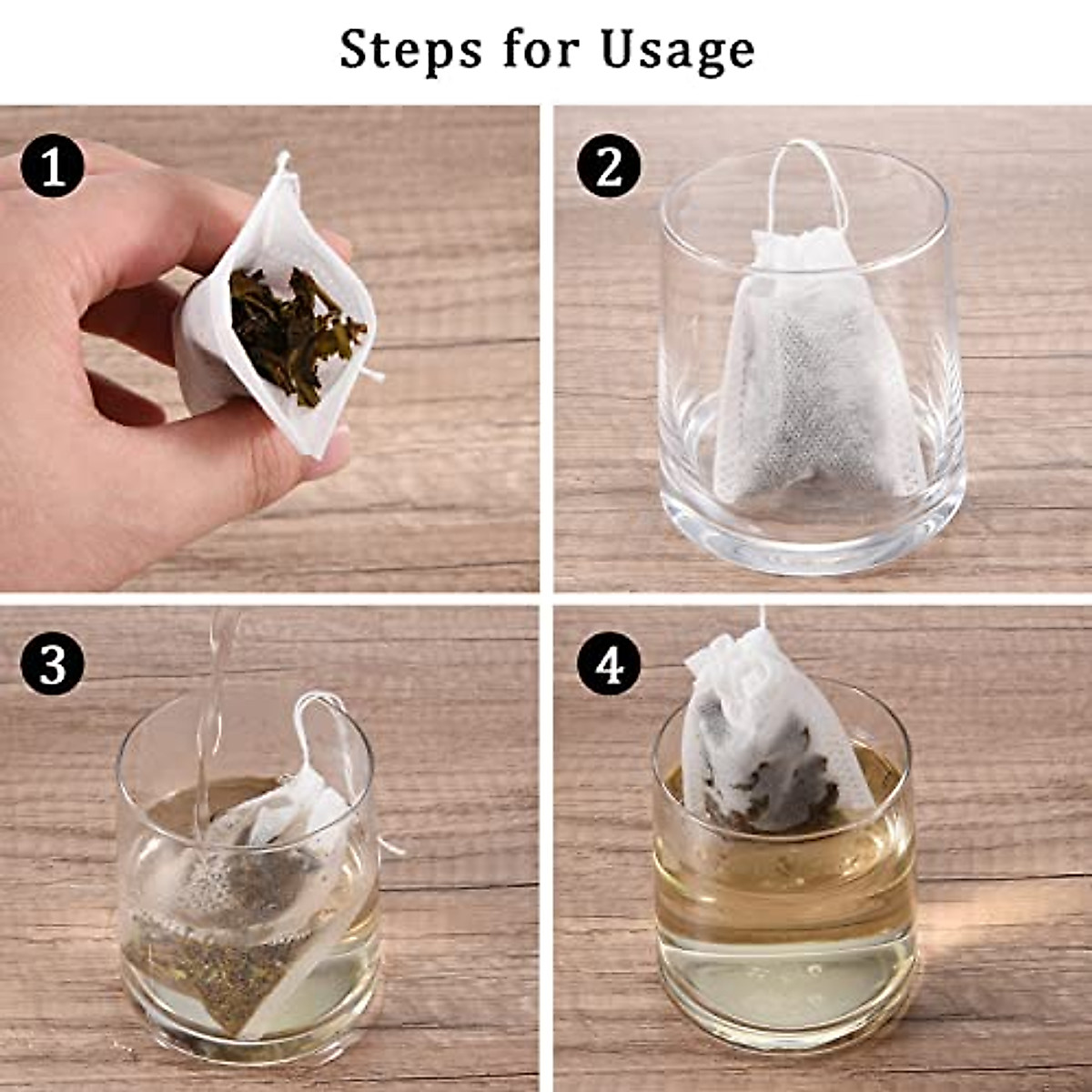 Steps for Usage

1

2

3

4