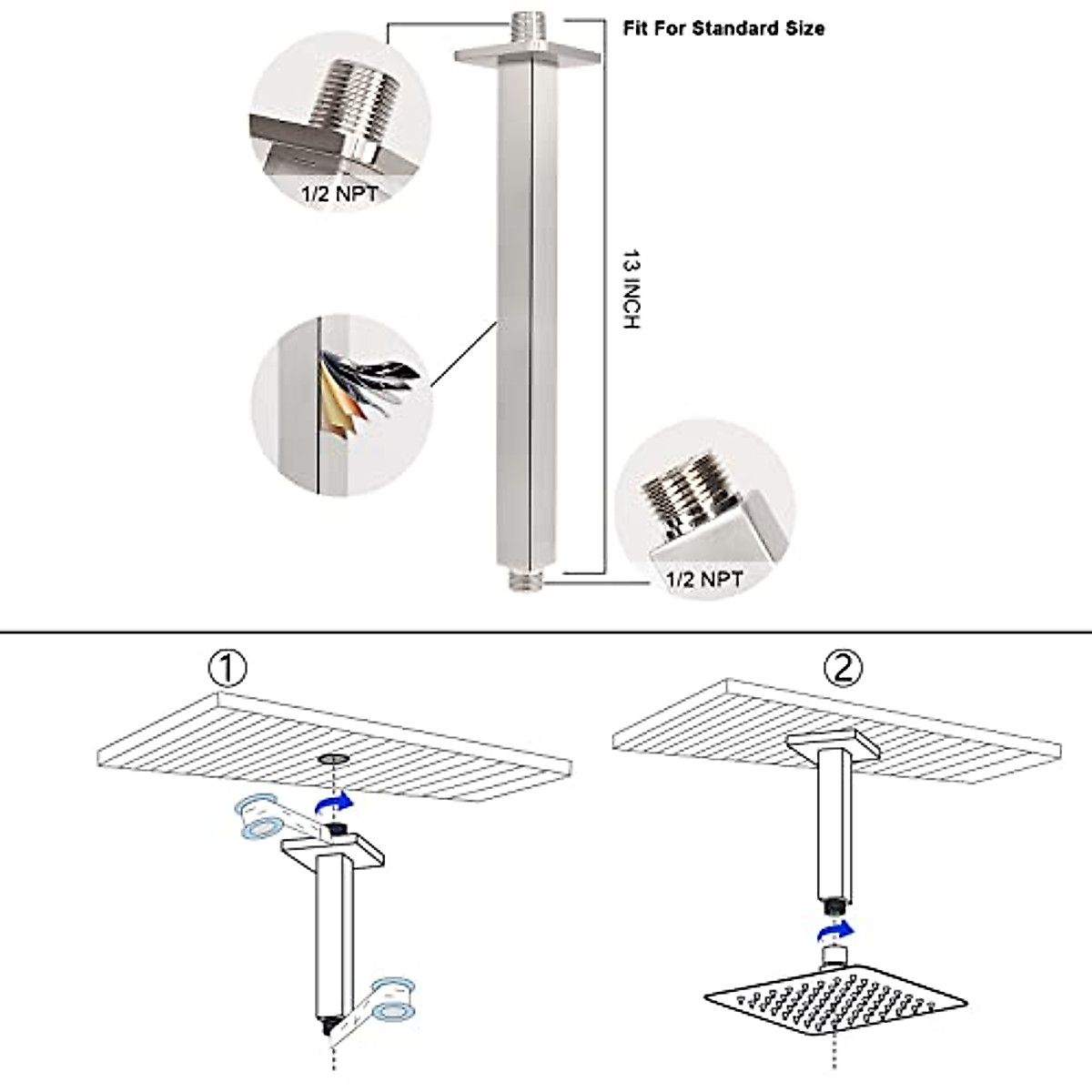 Fit For Standard Size

1/2 NPT

13 INCH

1/2 NPT

①

②