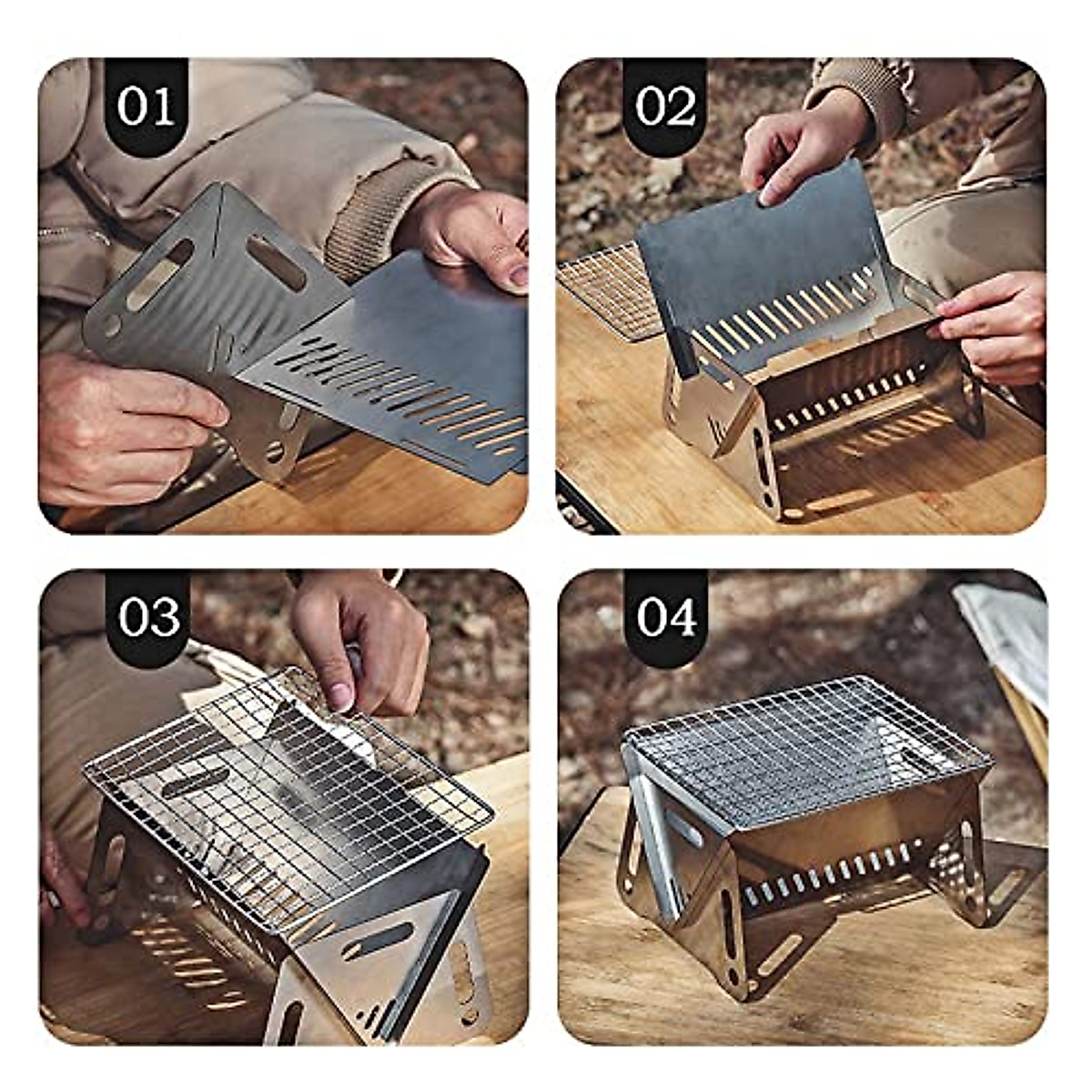 01

02

03

04