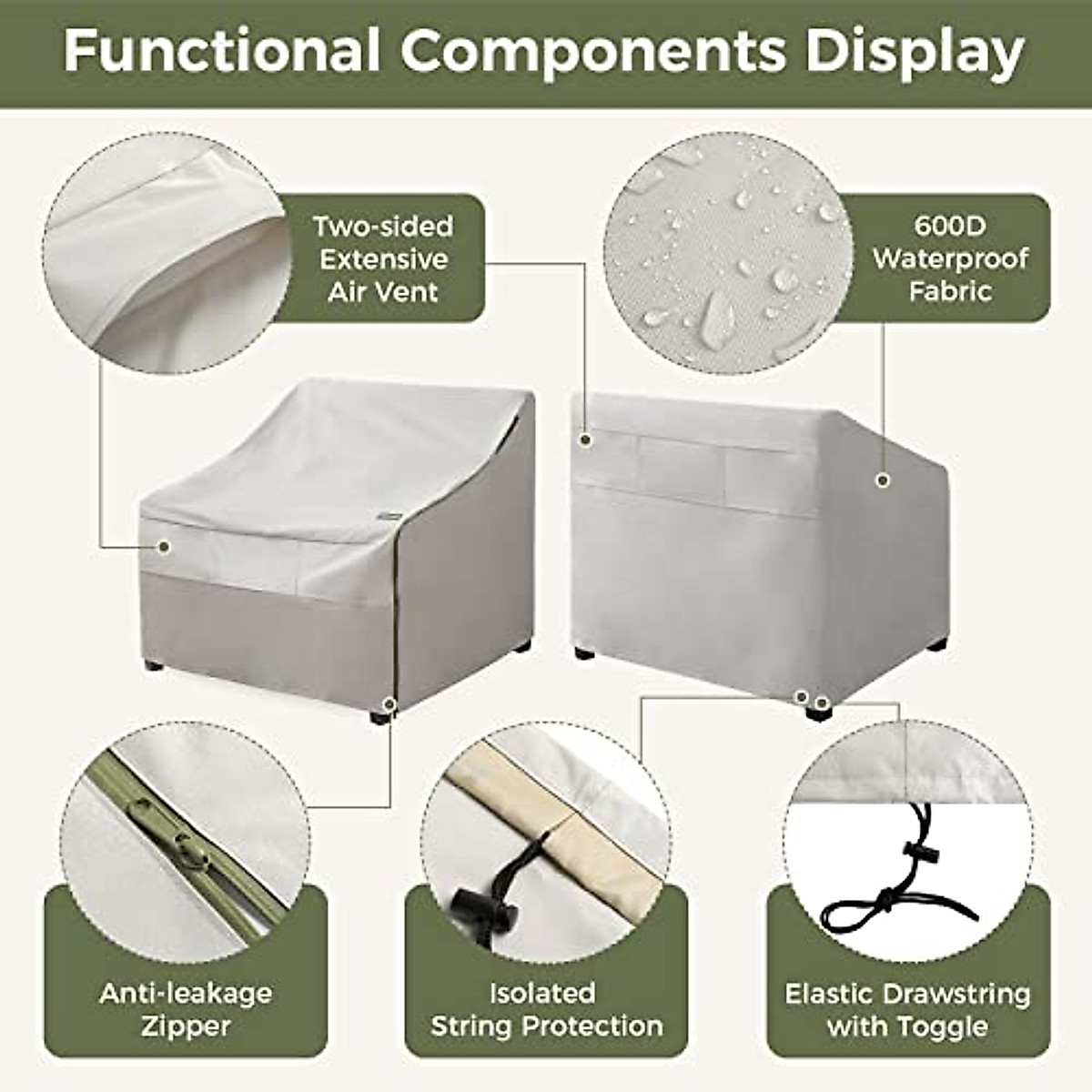 Functional Components Display

Two-sided Extensive Air Vent

600D Waterproof Fabric

Anti-leakage Zipper

Isolated String Protection

Elastic Drawstring with Toggle