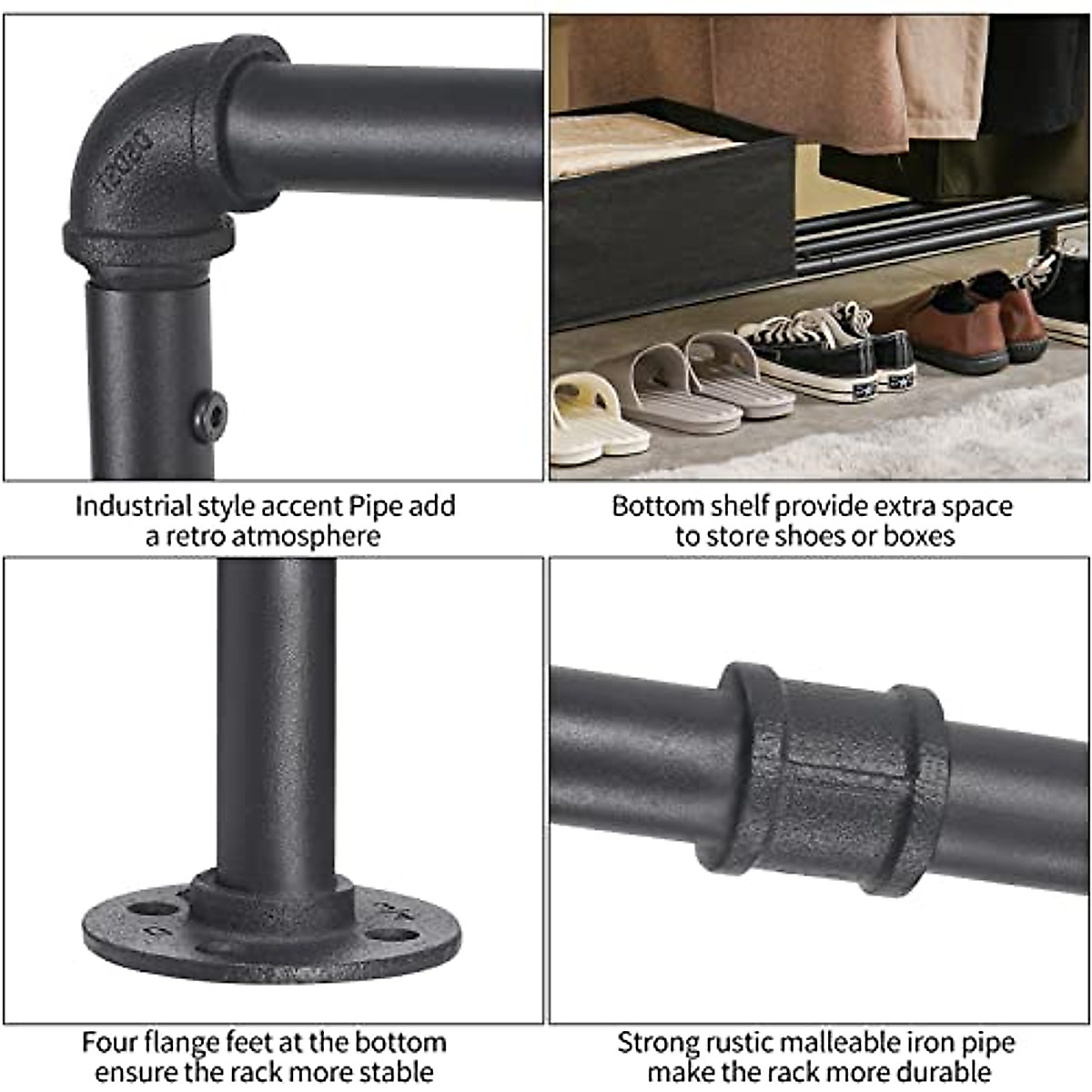 Industrial style accent Pipe add a retro atmosphere

Bottom shelf provide extra space to store shoes or boxes

Four flange feet at the bottom ensure the rack more stable

Strong rustic malleable iron pipe make the rack more durable