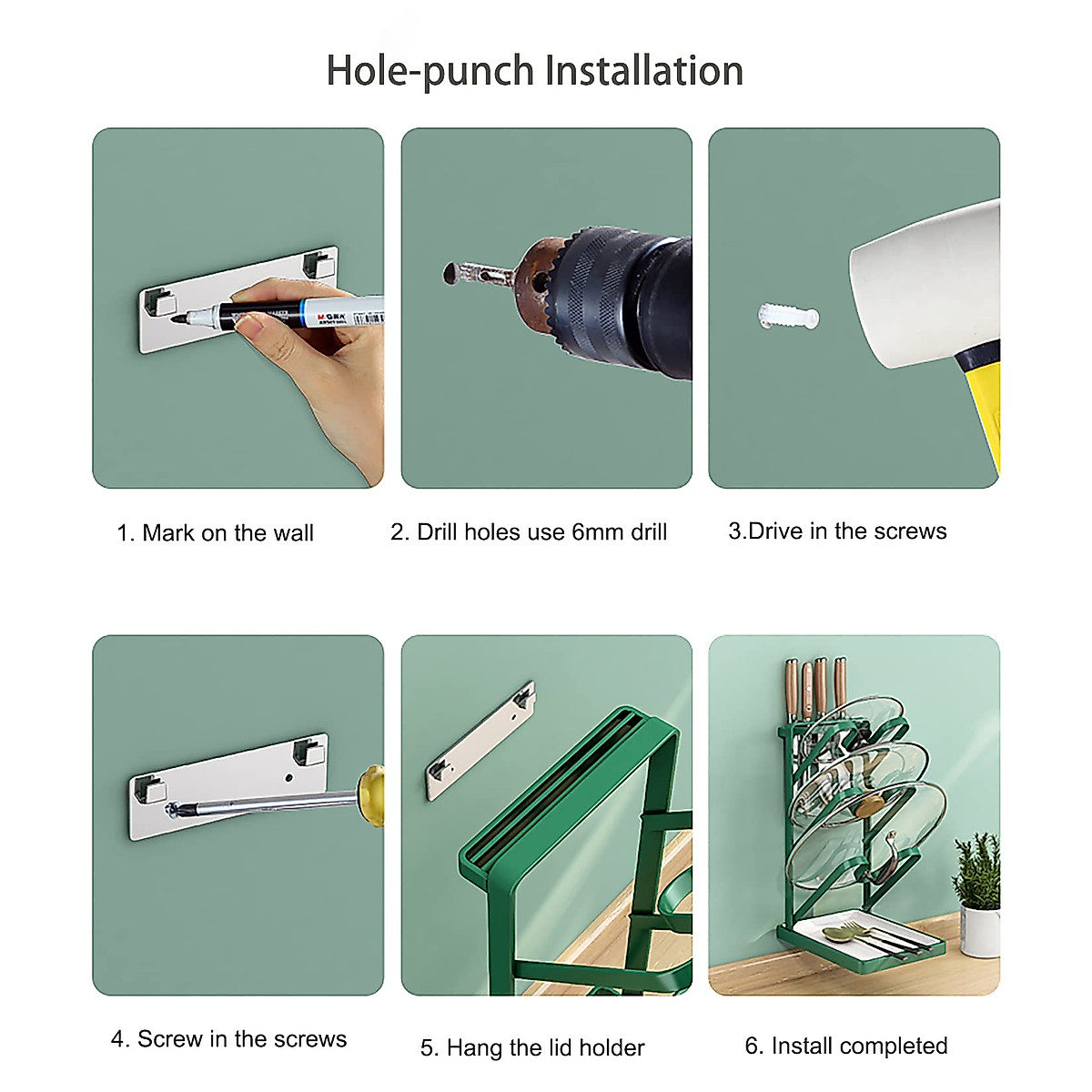 Hole-punch Installation

1. Mark on the wall

2. Drill holes use 6mm drill

3.Drive in the screws

4. Screw in the screws

5. Hang the lid holder

6. Install completed