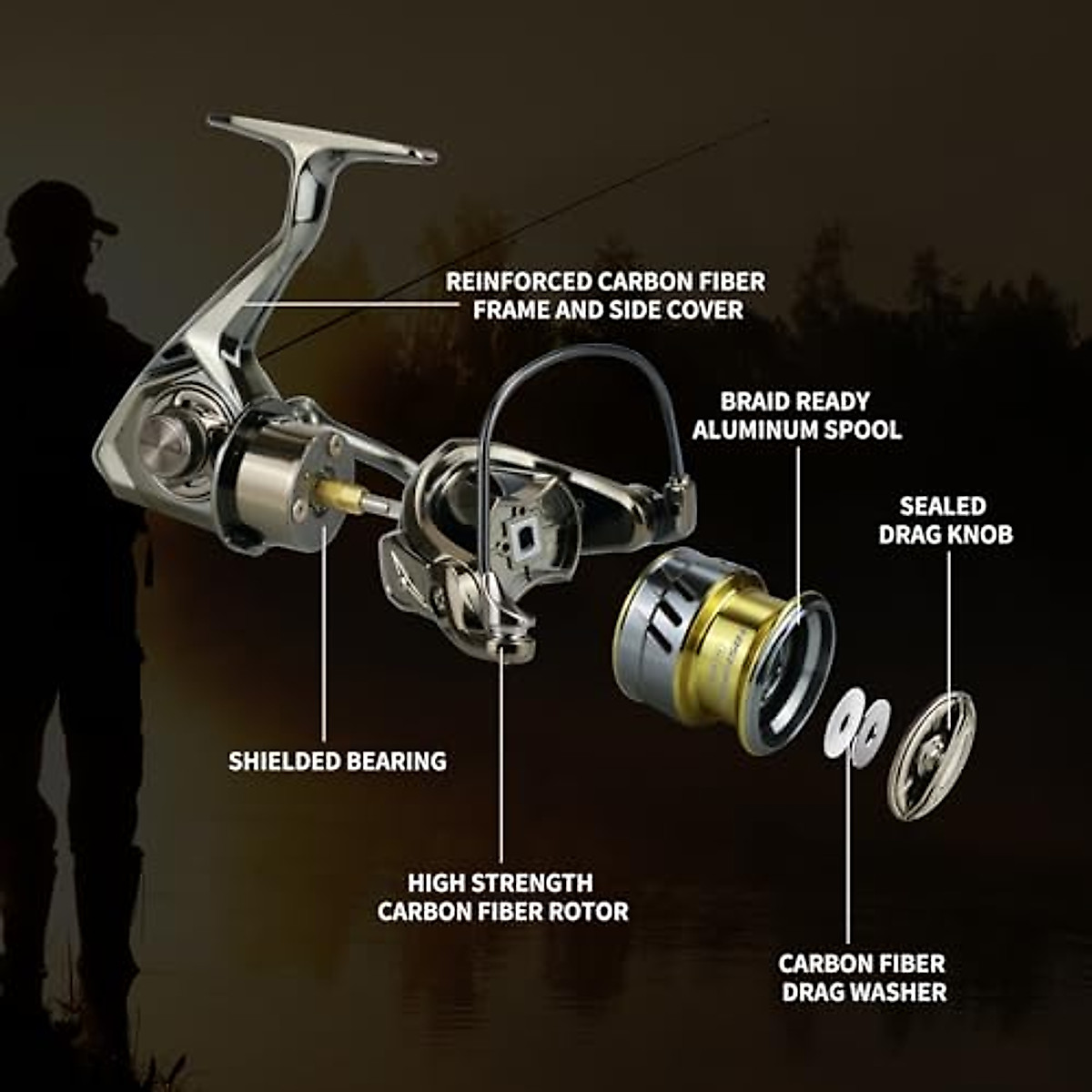 REINFORCED CARBON FIBER FRAME AND SIDE COVER

BRAID READY ALUMINUM SPOOL

SEALED DRAG KNOB

SHIELDED BEARING

HIGH STRENGTH CARBON FIBER ROTOR

CARBON FIBER DRAG WASHER