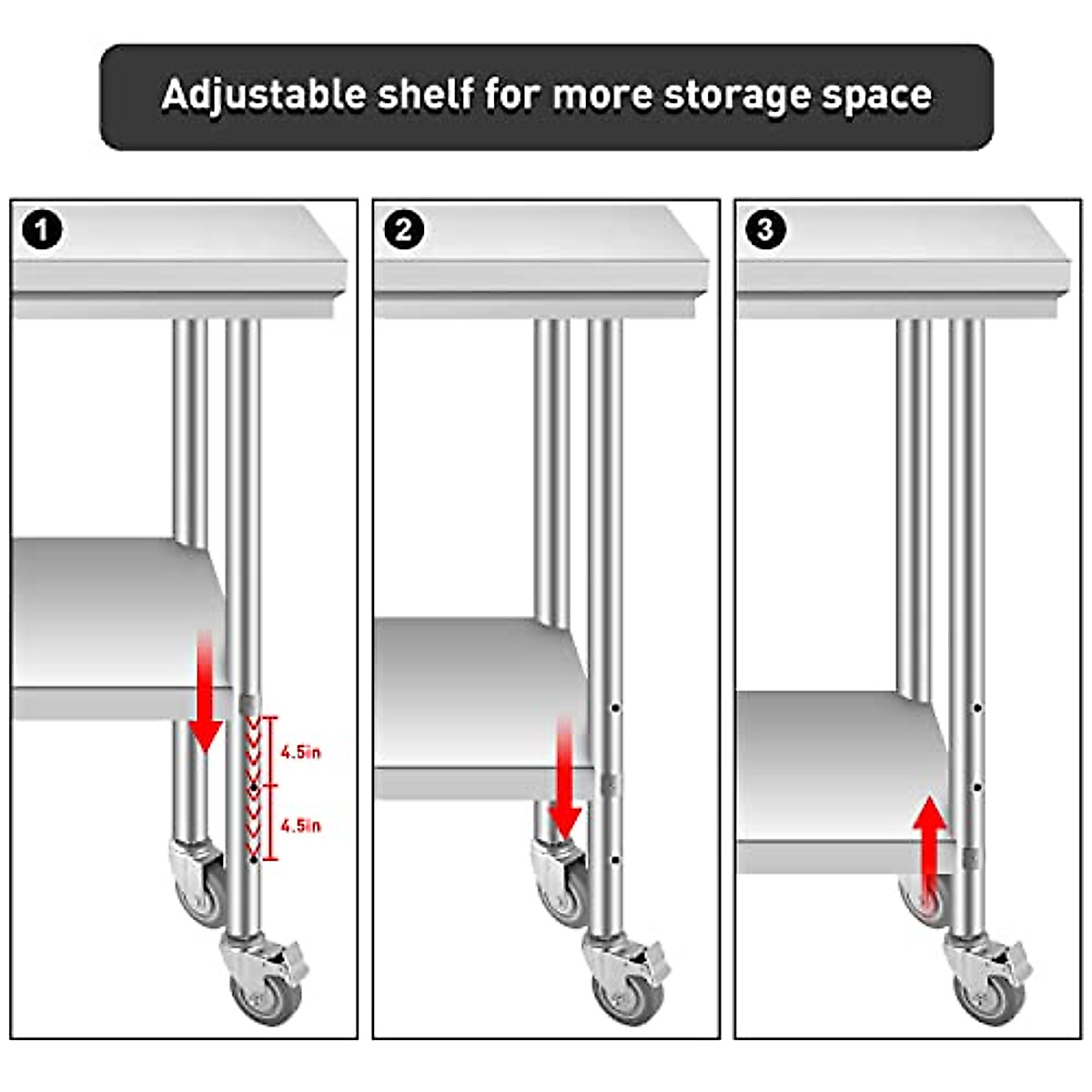 Adjustable shelf for more storage space

1

4.5in

4.5in

2

3