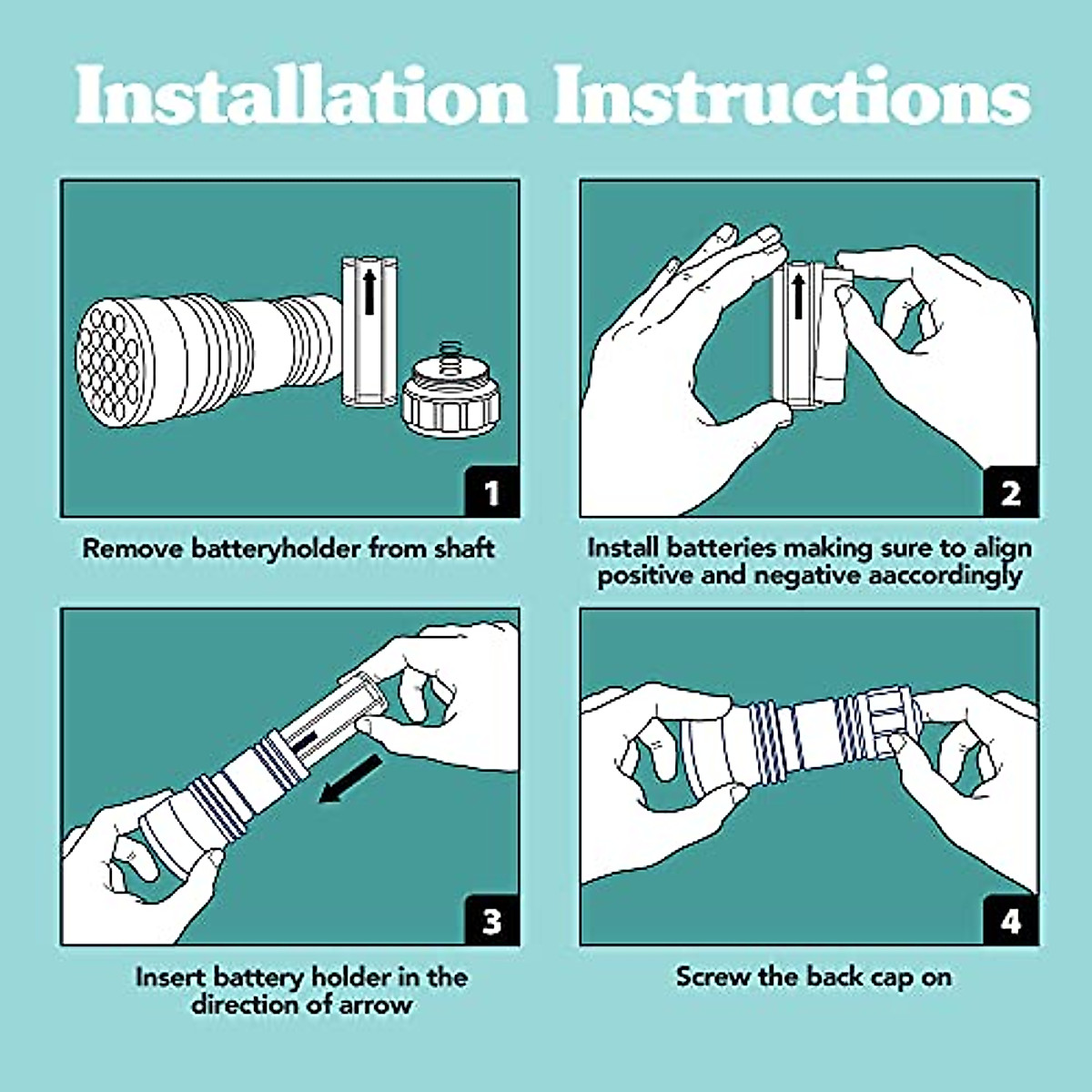 Installation Instructions

1

Remove batteryholder from shaft

2

Install batteries making sure to align positive and negative aaccordingly

3

Insert battery holder in the direction of arrow

4

Screw the back cap on