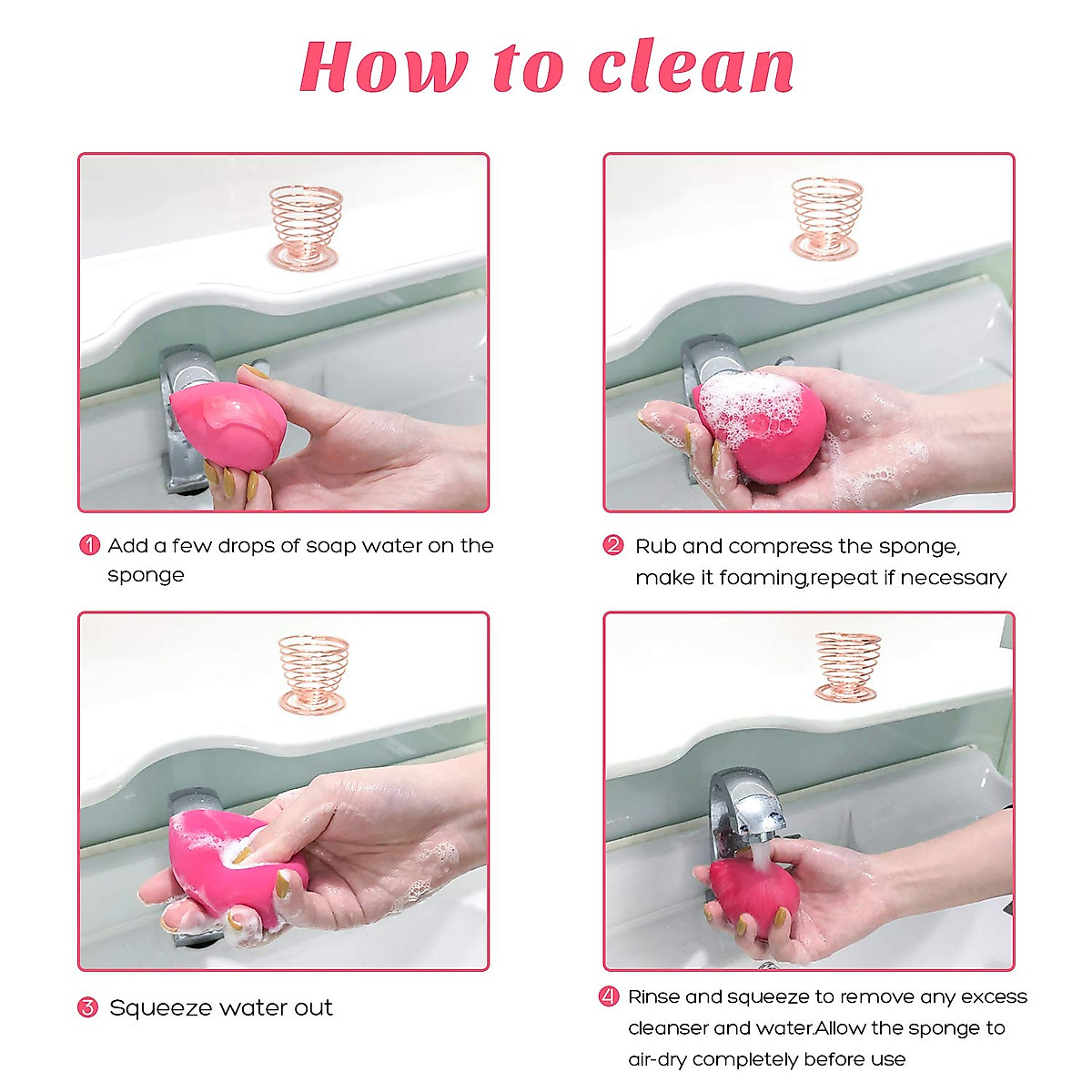 How to clean

1 Add a few drops of soap water on the sponge

2 Rub and compress the sponge, make it foaming,repeat if necessary

3 Squeeze water out

4 Rinse and squeeze to remove any excess cleanser and water.Allow the sponge to air-dry completely before use