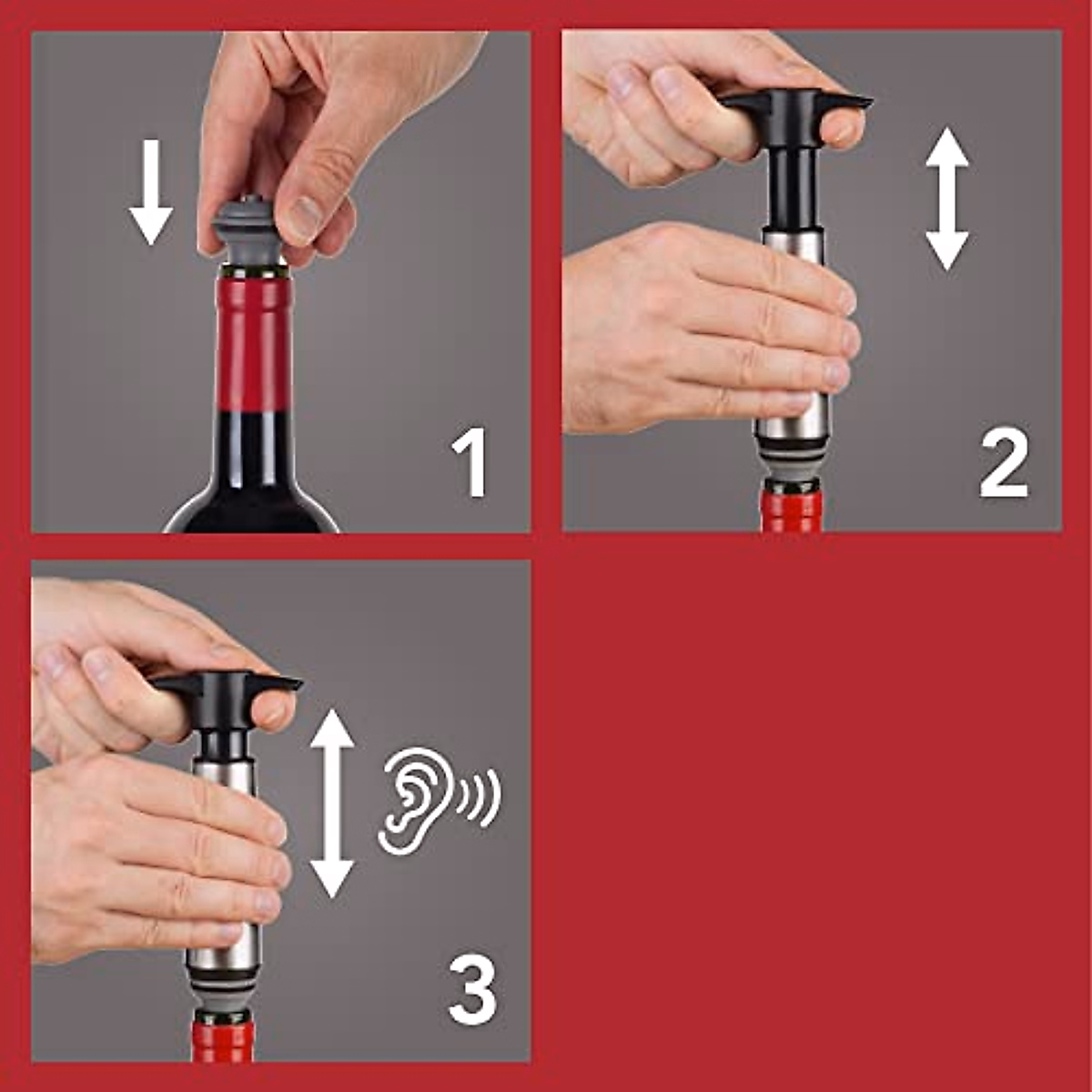 1

2

3