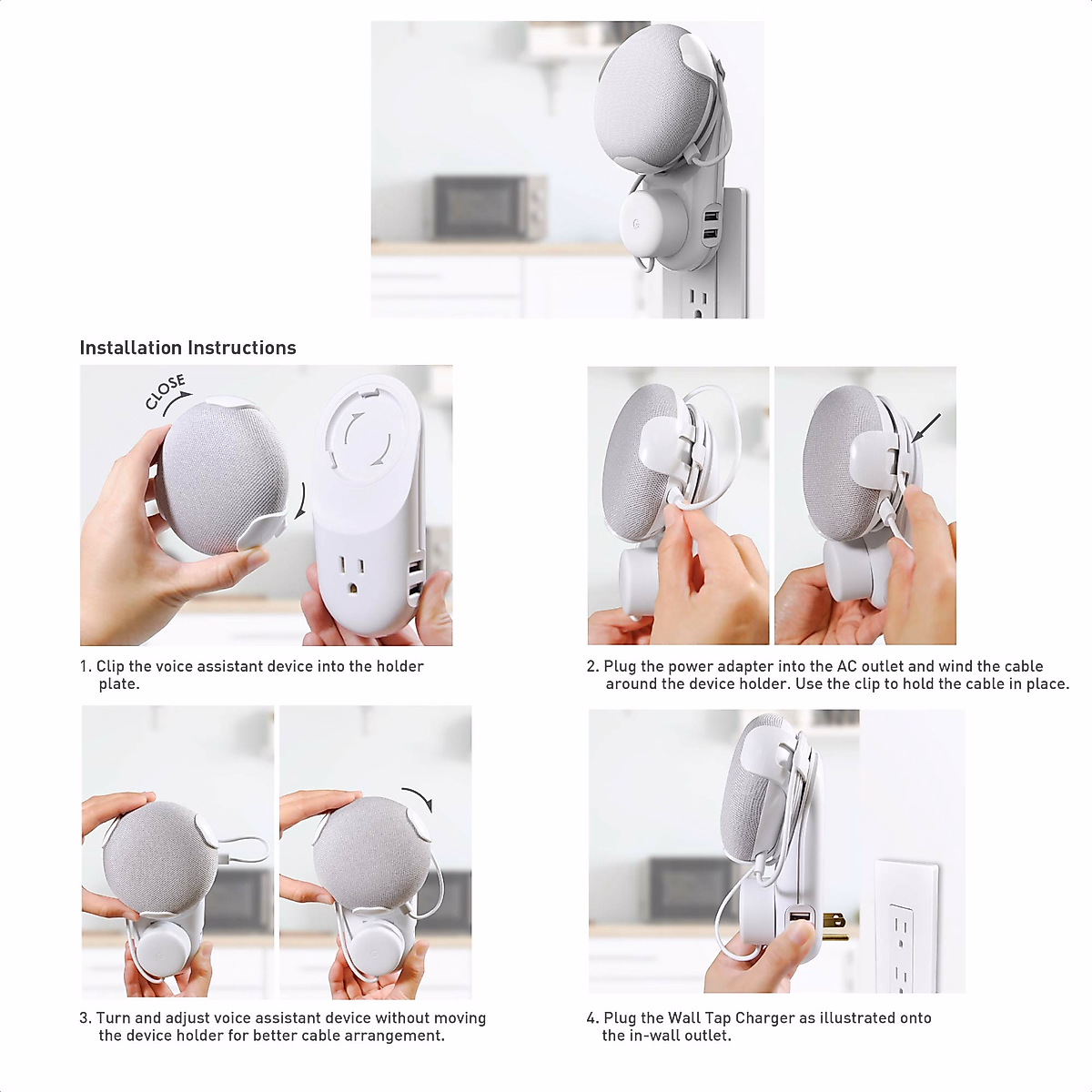 Installation Instructions

CLOSE

1. Clip the voice assistant device into the holder plate.

2. Plug the power adapter into the AC outlet and wind the cable around the device holder. Use the clip to hold the cable in place.

3. Turn and adjust voice assistant device without moving the device holder for better cable arrangement.

4. Plug the Wall Tap Charger as illustrated onto the in-wall outlet.