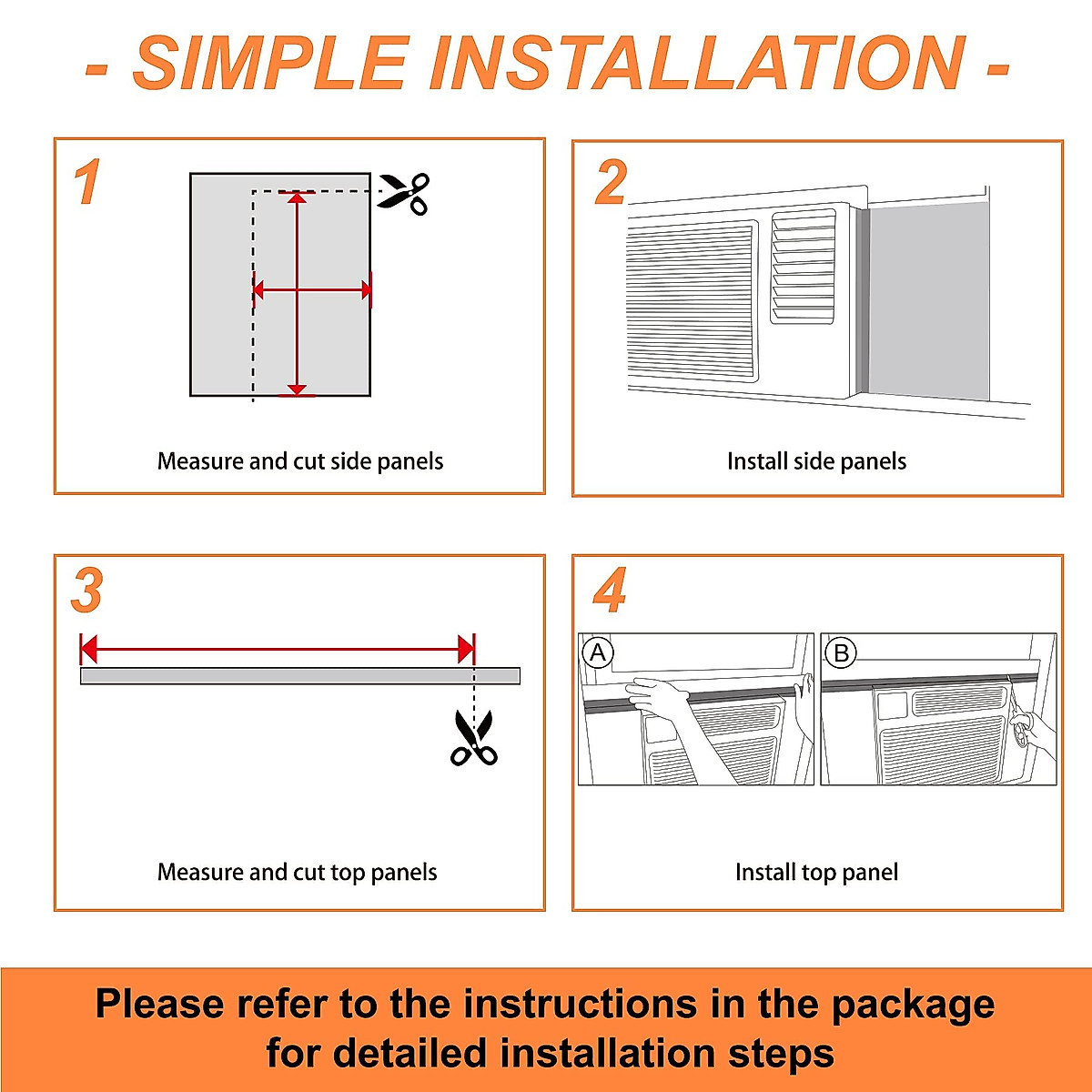 - SIMPLE INSTALLATION -

1

Measure and cut side panels

2

Install side panels

3

Measure and cut top panels

4

A

B

Install top panel

Please refer to the instructions in the package for detailed installation steps