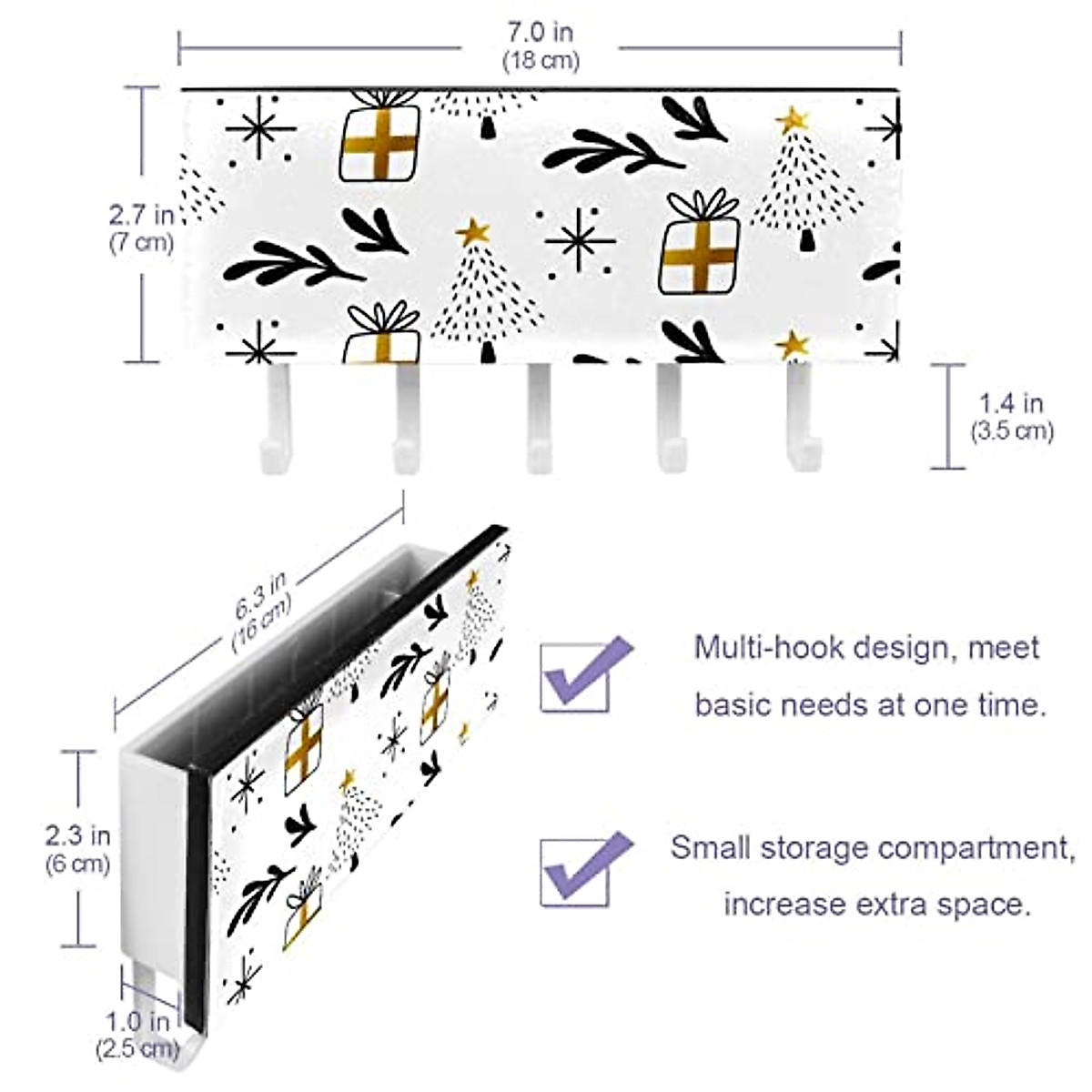 7.0 in
(18 cm)

2.7 in
(7 cm)

1.4 in
(3.5 cm)

6.3 in
(16 cm)

2.3 in
(6 cm)

1.0 in
(2.5 cm)

Multi-hook design, meet basic needs at one time.

Small storage compartment, increase extra space.