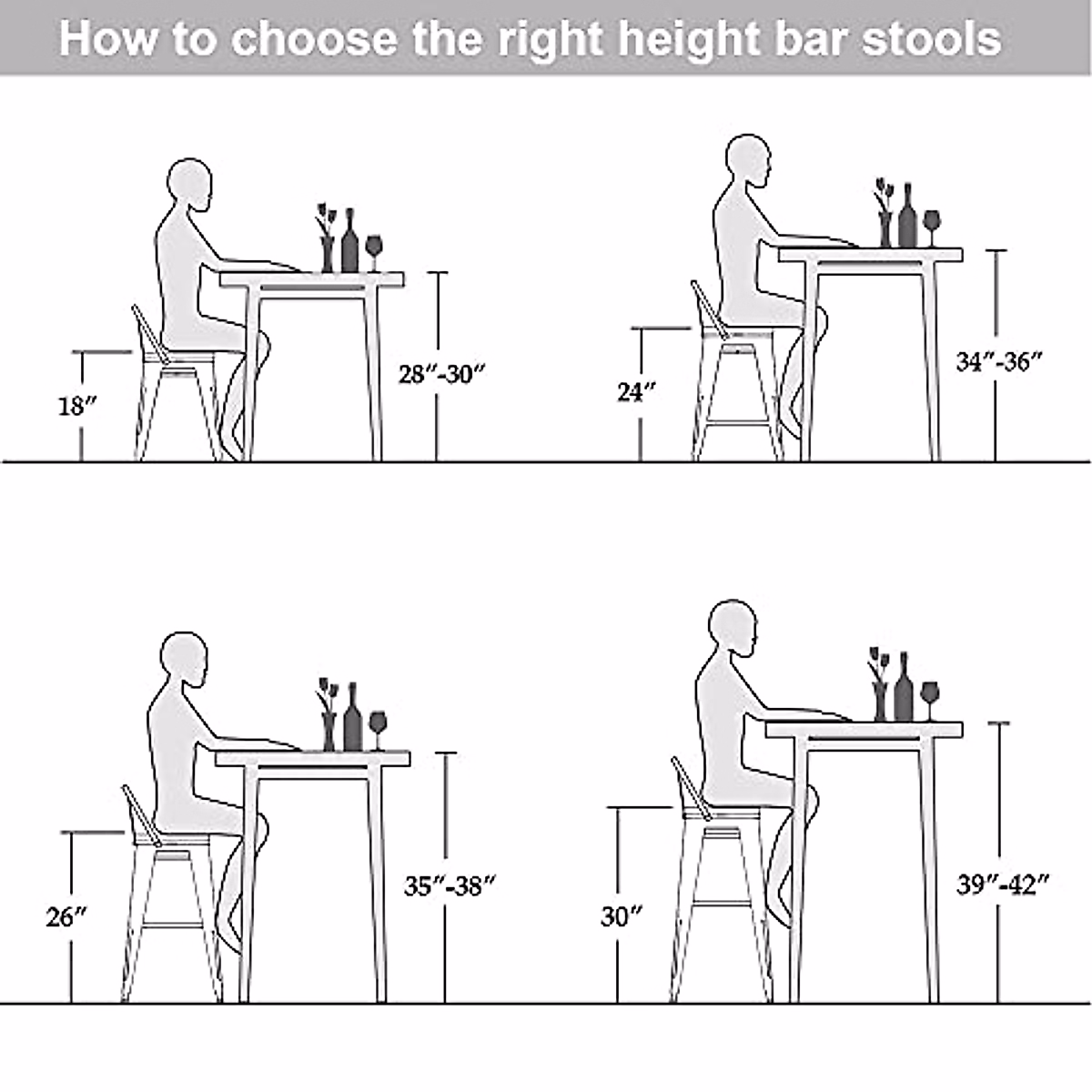 How to choose the right height bar stools

18″

28″-30″

24″

34″-36″

26″

35″-38″

30″

39″-42″