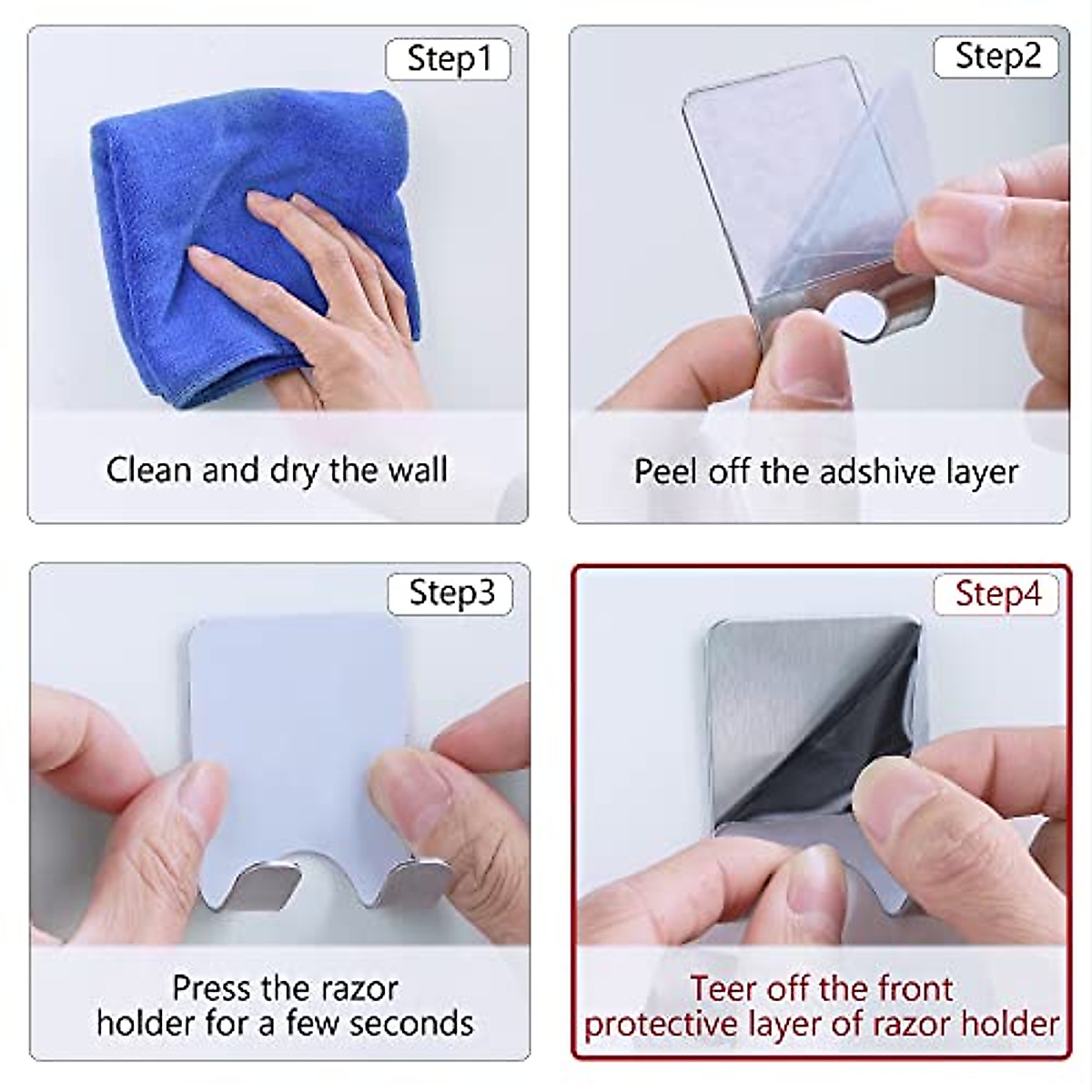 Step1

Clean and dry the wall

Step2

Peel off the adshive layer

Step3

Press the razor holder for a few seconds

Step4

Teer off the front protective layer of razor holder