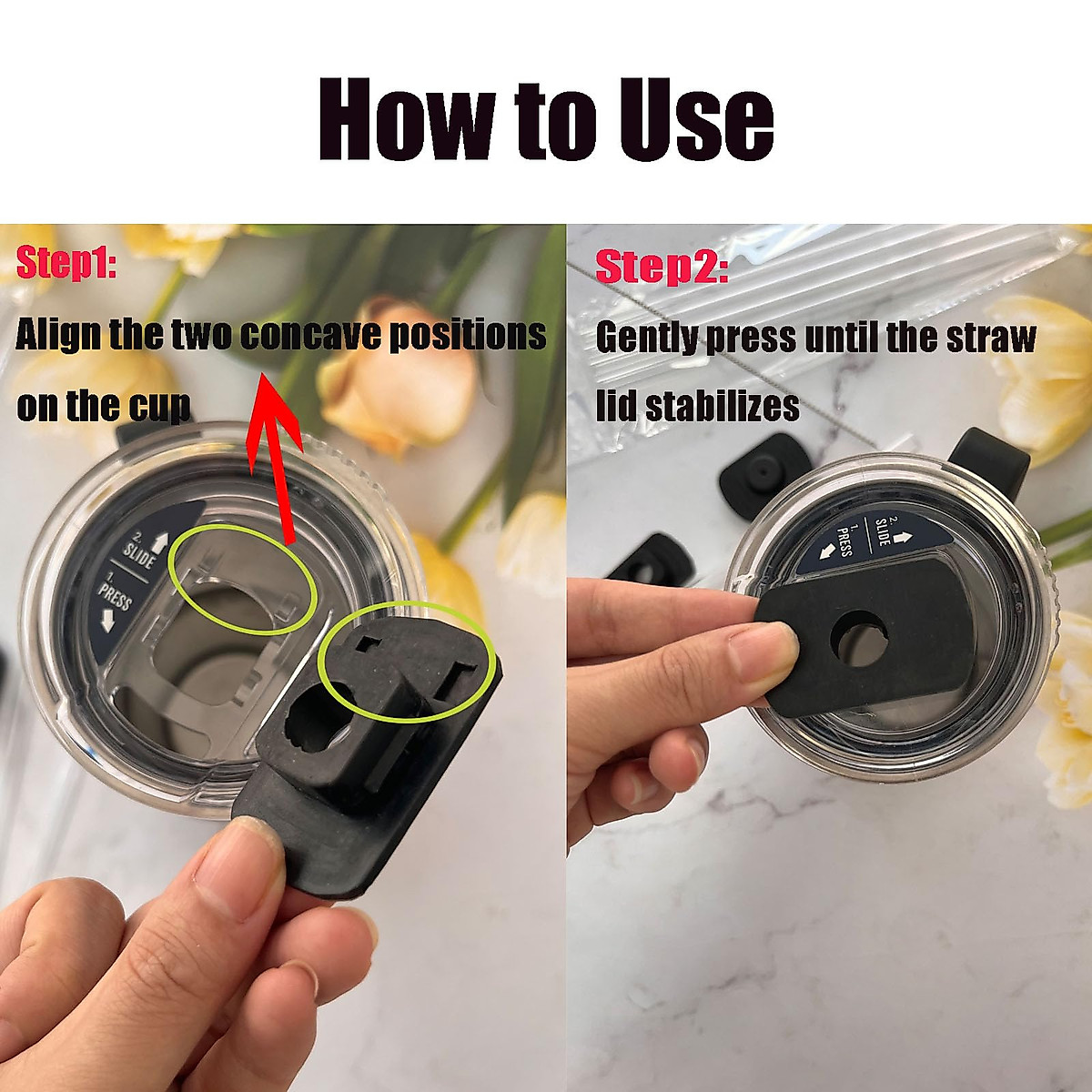 How to Use

Step1:

Align the two concave positions on the cup

2. SLIDE

1. PRESS

Step2:

Gently press until the straw lid stabilizes

2. SLIDE

1. PRESS