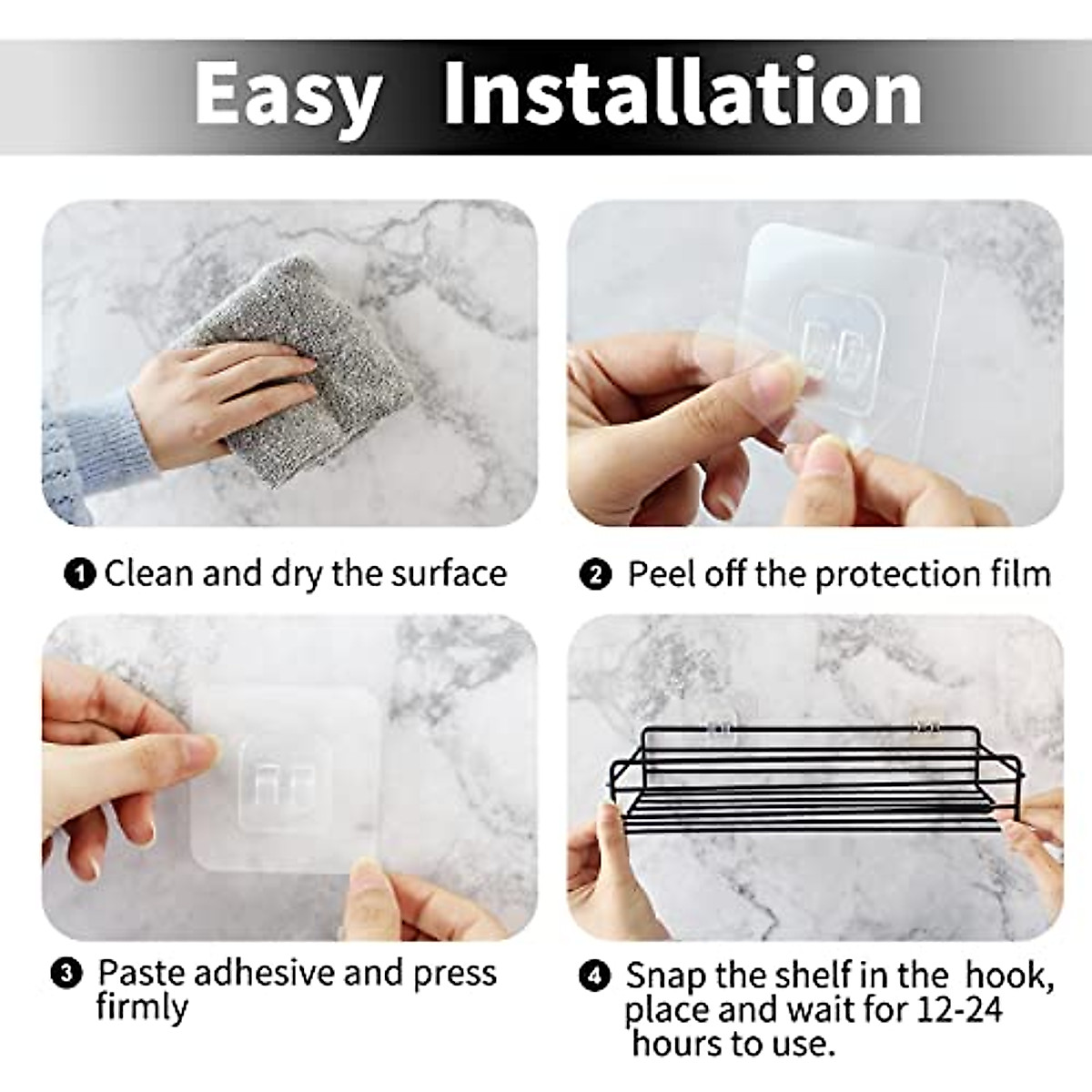 Easy Installation

❶ Clean and dry the surface

❷ Peel off the protection film

❸ Paste adhesive and press firmly

❹ Snap the shelf in the hook, place and wait for 12-24 hours to use.