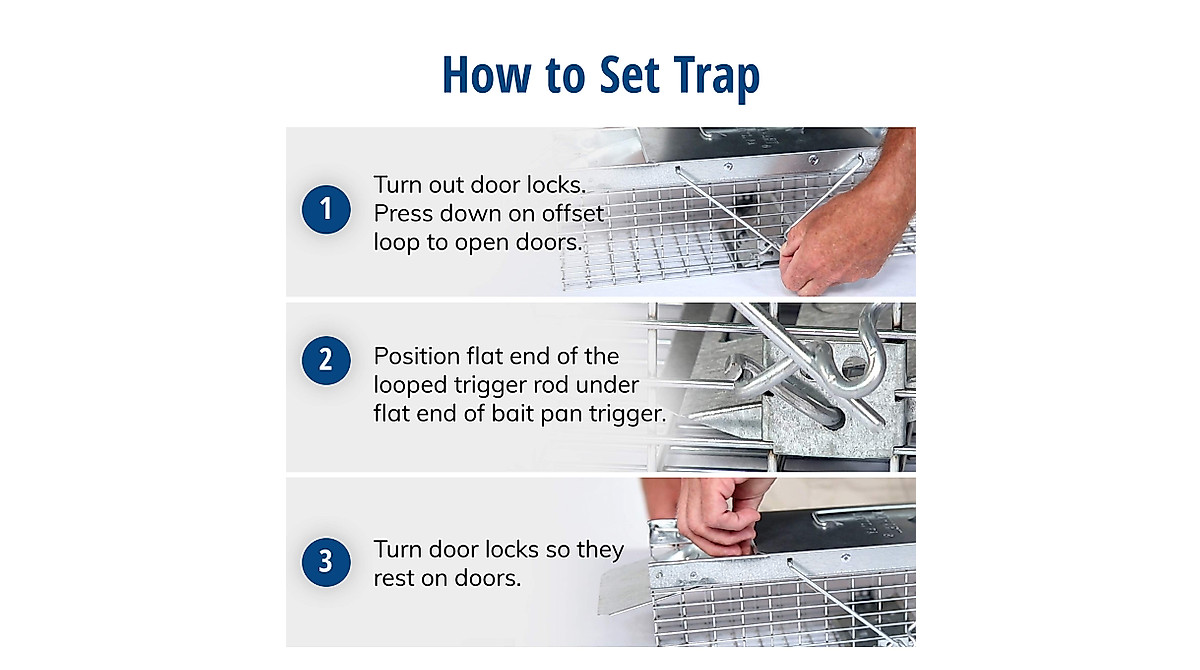 How to Set Trap

1

Turn out door locks. Press down on offset loop to open doors.

2

Position flat end of the looped trigger rod under flat end of bait pan trigger.

3

Turn door locks so they rest on doors.