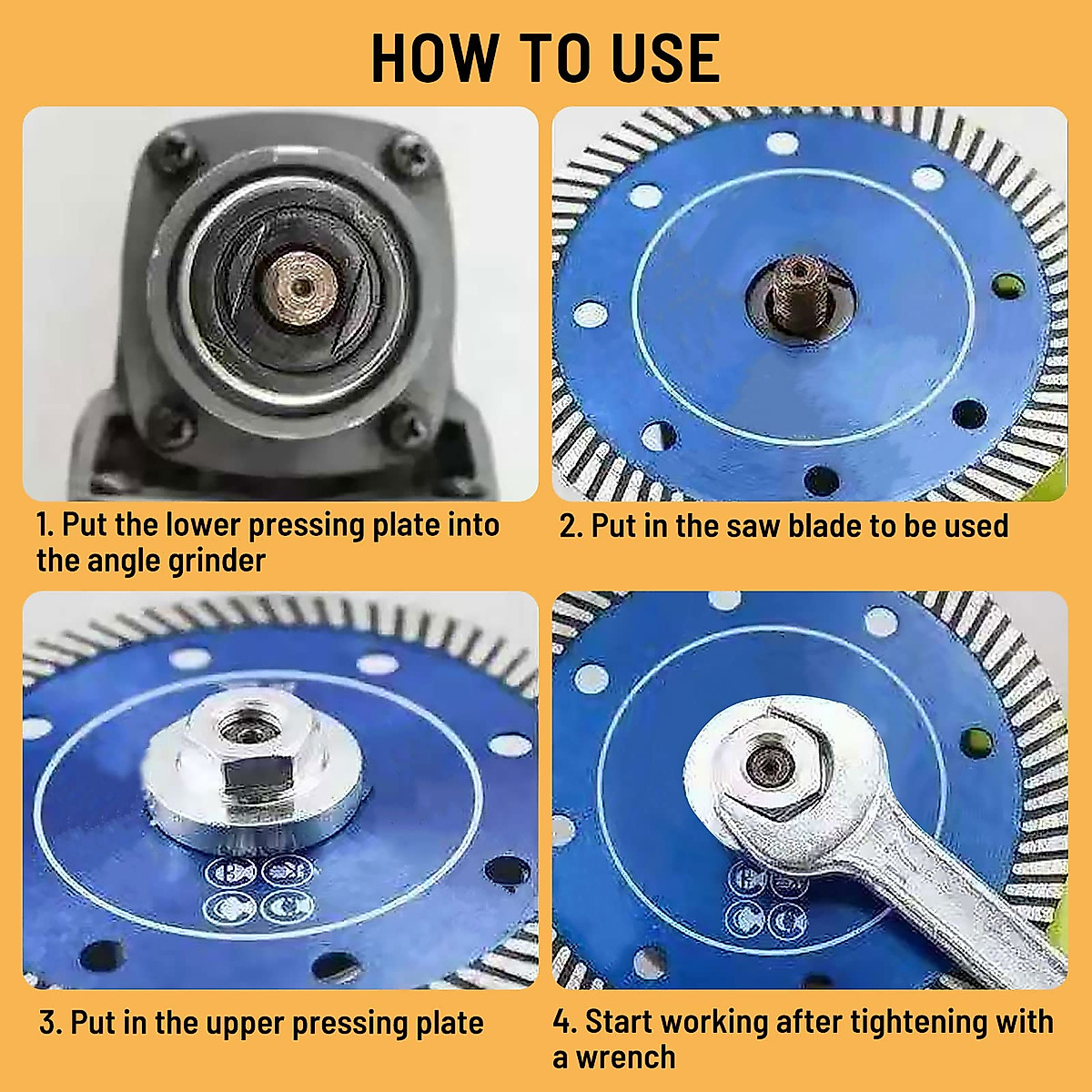 HOW TO USE

1. Put the lower pressing plate into the angle grinder

2. Put in the saw blade to be used

3. Put in the upper pressing plate

4. Start working after tightening with a wrench