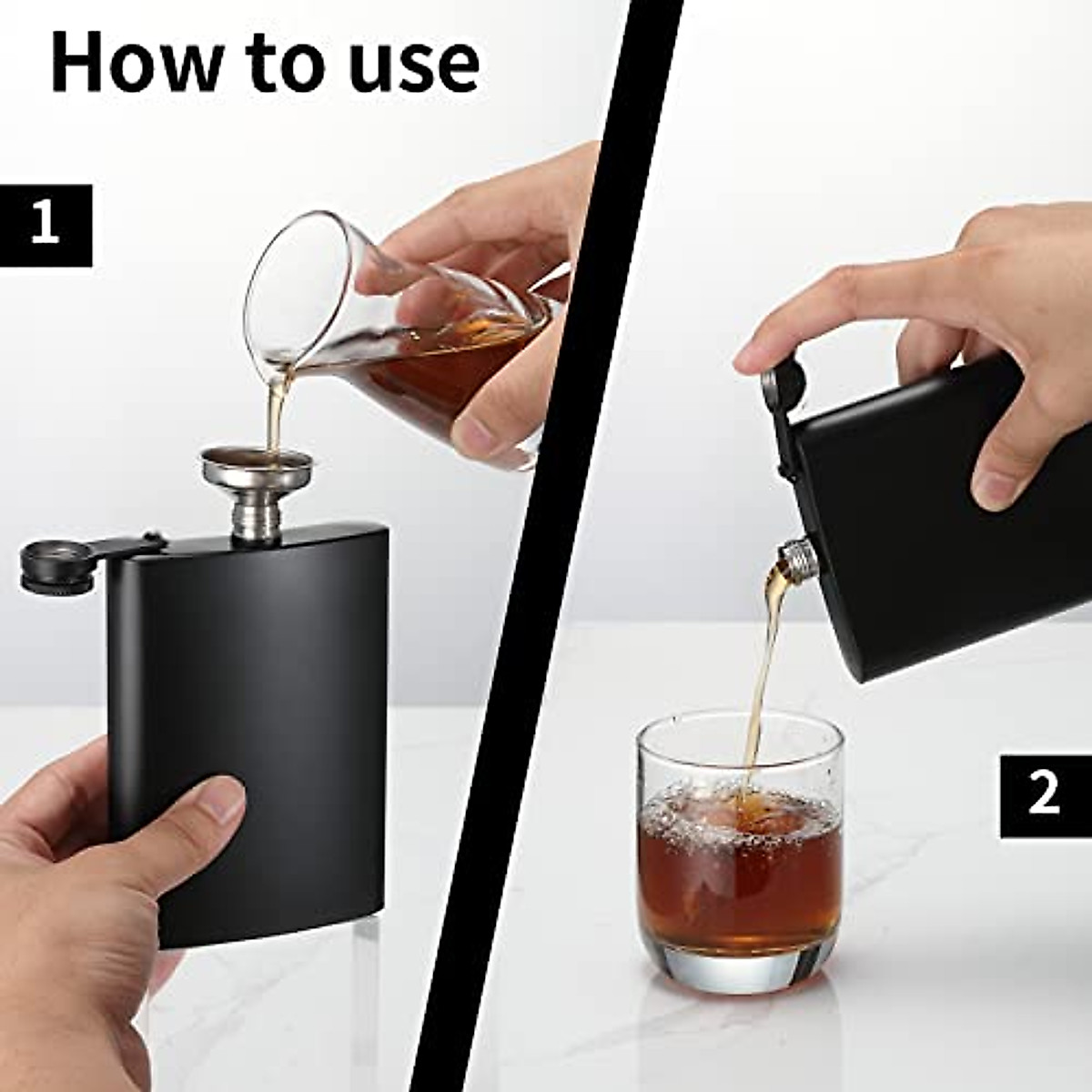 How to use

1

2