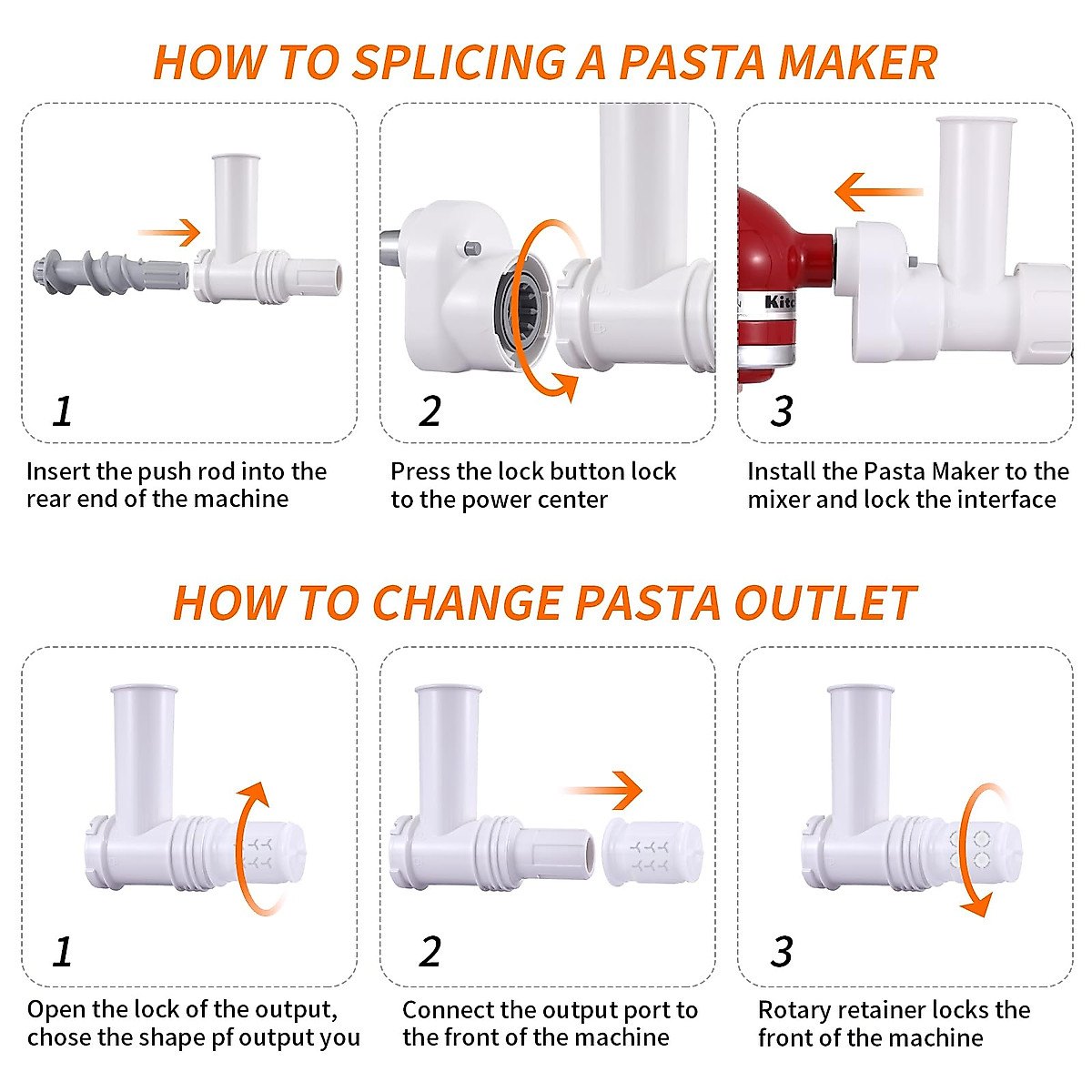 HOW TO SPLICING A PASTA MAKER

1

Insert the push rod into the rear end of the machine

2

Press the lock button lock to the power center

Kitc

3

Install the Pasta Maker to the mixer and lock the interface

HOW TO CHANGE PASTA OUTLET

1

Open the lock of the output, chose the shape pf output you

2

Connect the output port to the front of the machine

3

Rotary retainer locks the front of the machine