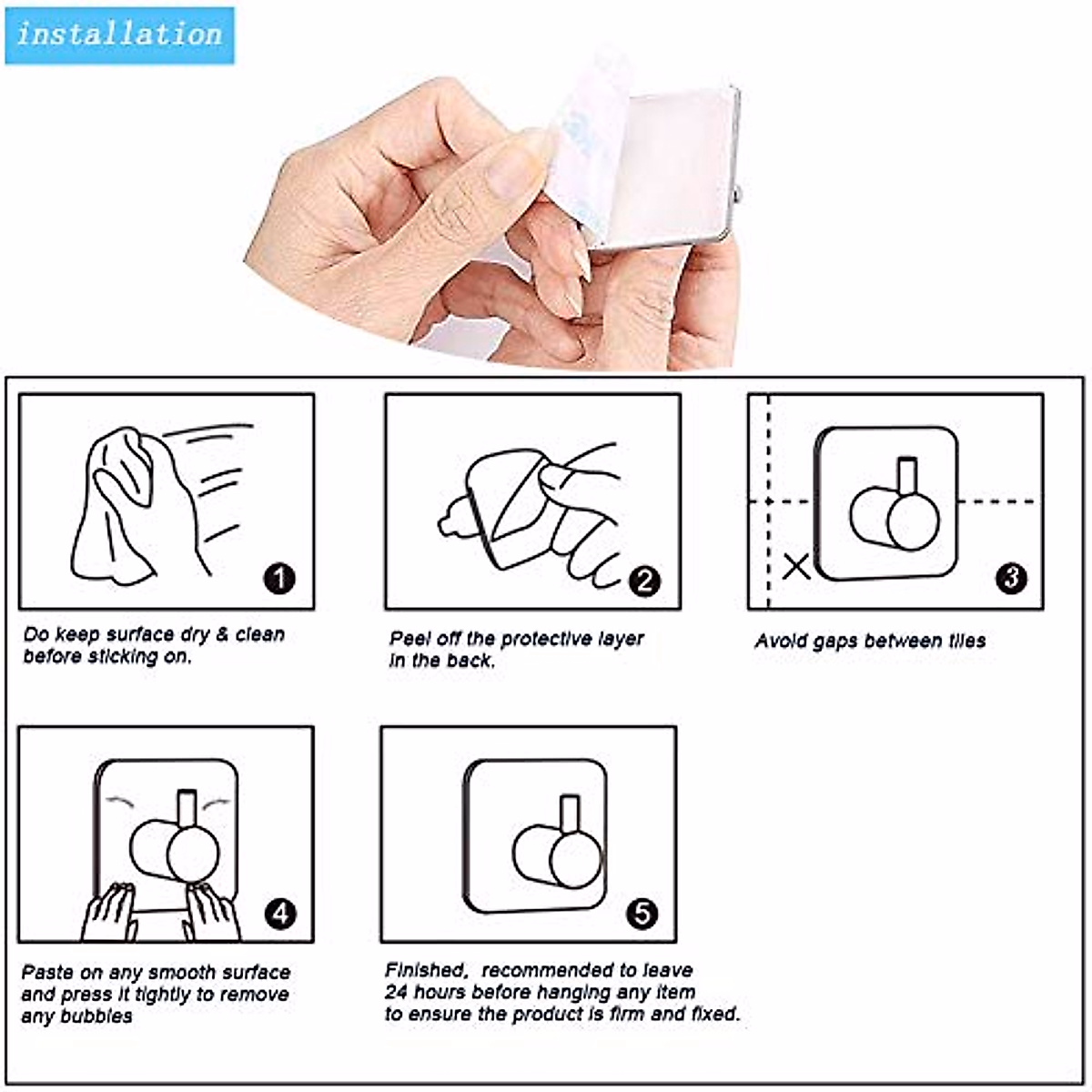 installation

1

Do keep surface dry & clean before sticking on.

2

Peel off the protective layer in the back.

3

Avoid gaps between tiles

4

Paste on any smooth surface and press it tightly to remove any bubbles

5

Finished, recommended to leave 24 hours before hanging any item to ensure the product is firm and fixed.