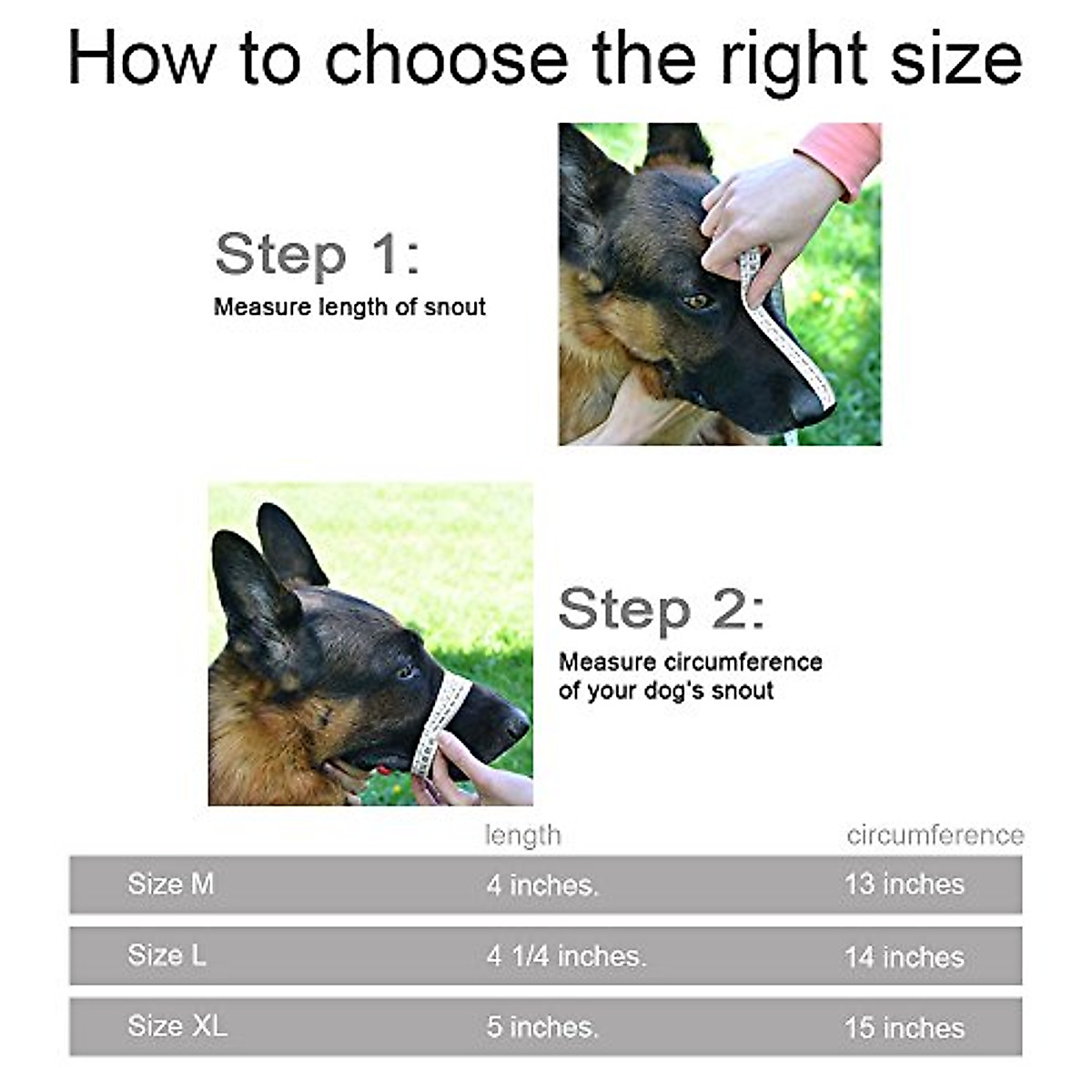 How to choose the right size

Step 1:
Measure length of snout

Step 2:
Measure circumference of your dog's snout

| | length | circumference |
|---|---|---|
| Size M | 4 inches. | 13 inches |
| Size L | 4 1/4 inches. | 14 inches |
| Size XL | 5 inches. | 15 inches |