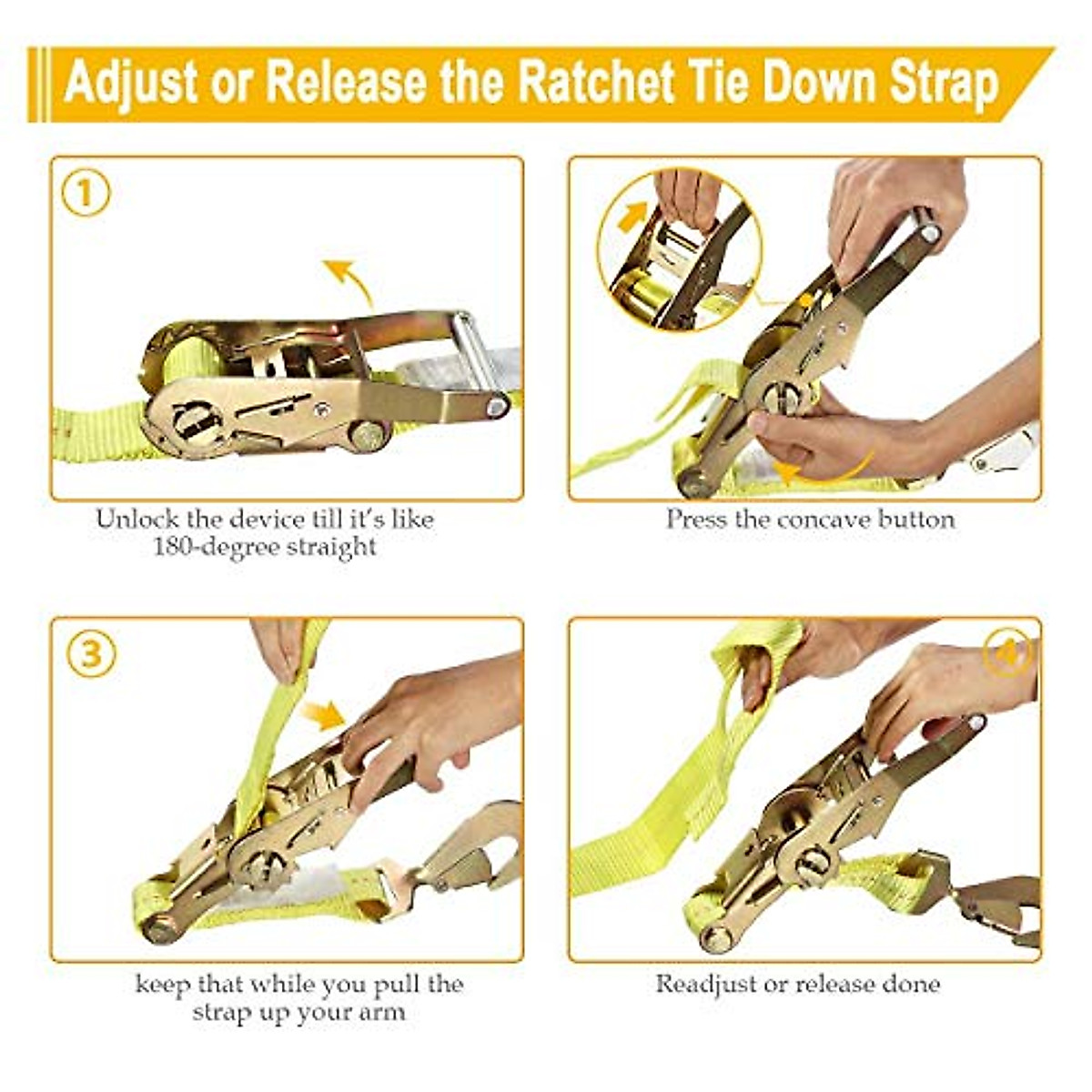 Adjust or Release the Ratchet Tie Down Strap

1

Unlock the device till it's like 180-degree straight

Press the concave button

3

keep that while you pull the strap up your arm

4

Readjust or release done