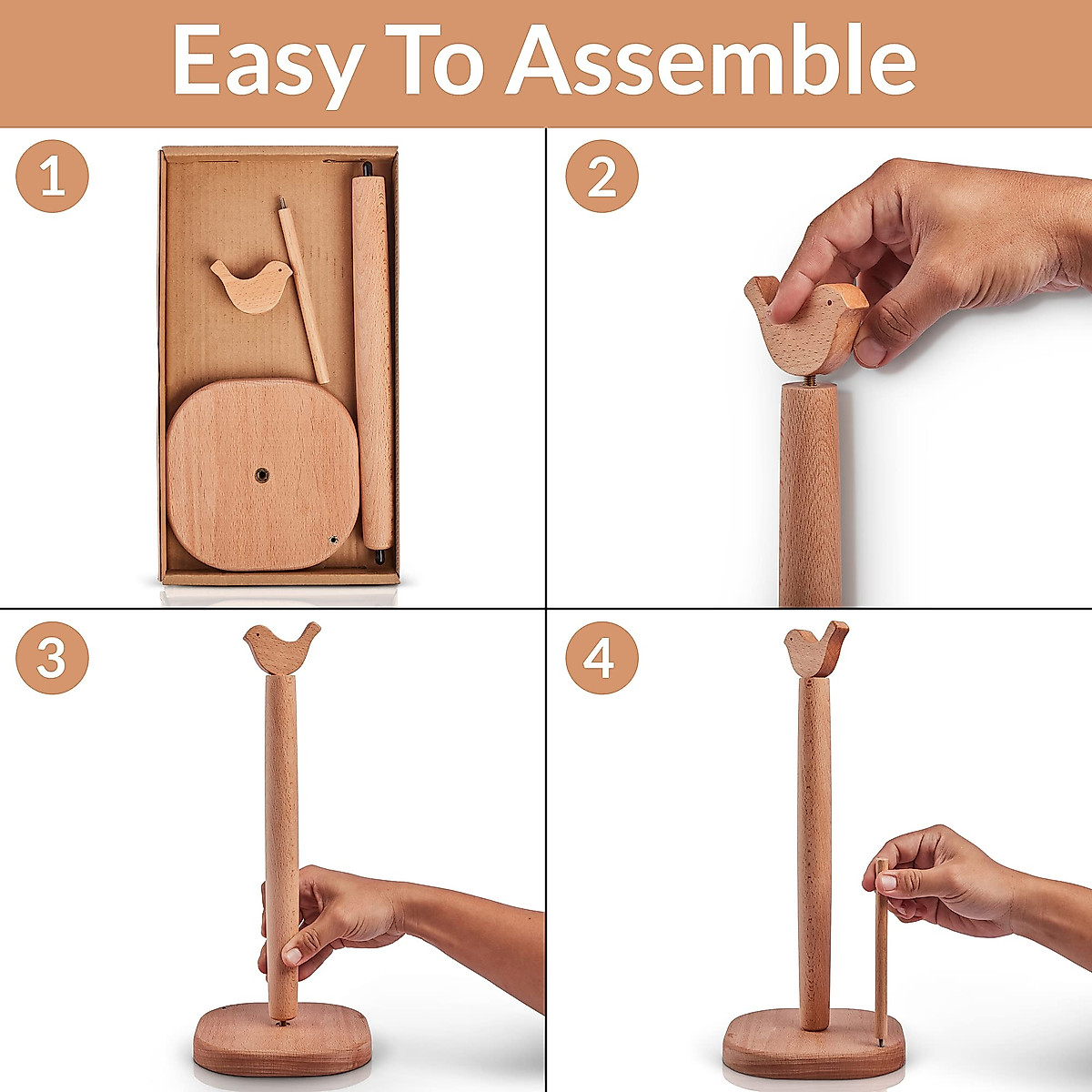 Easy To Assemble

1

2

3

4