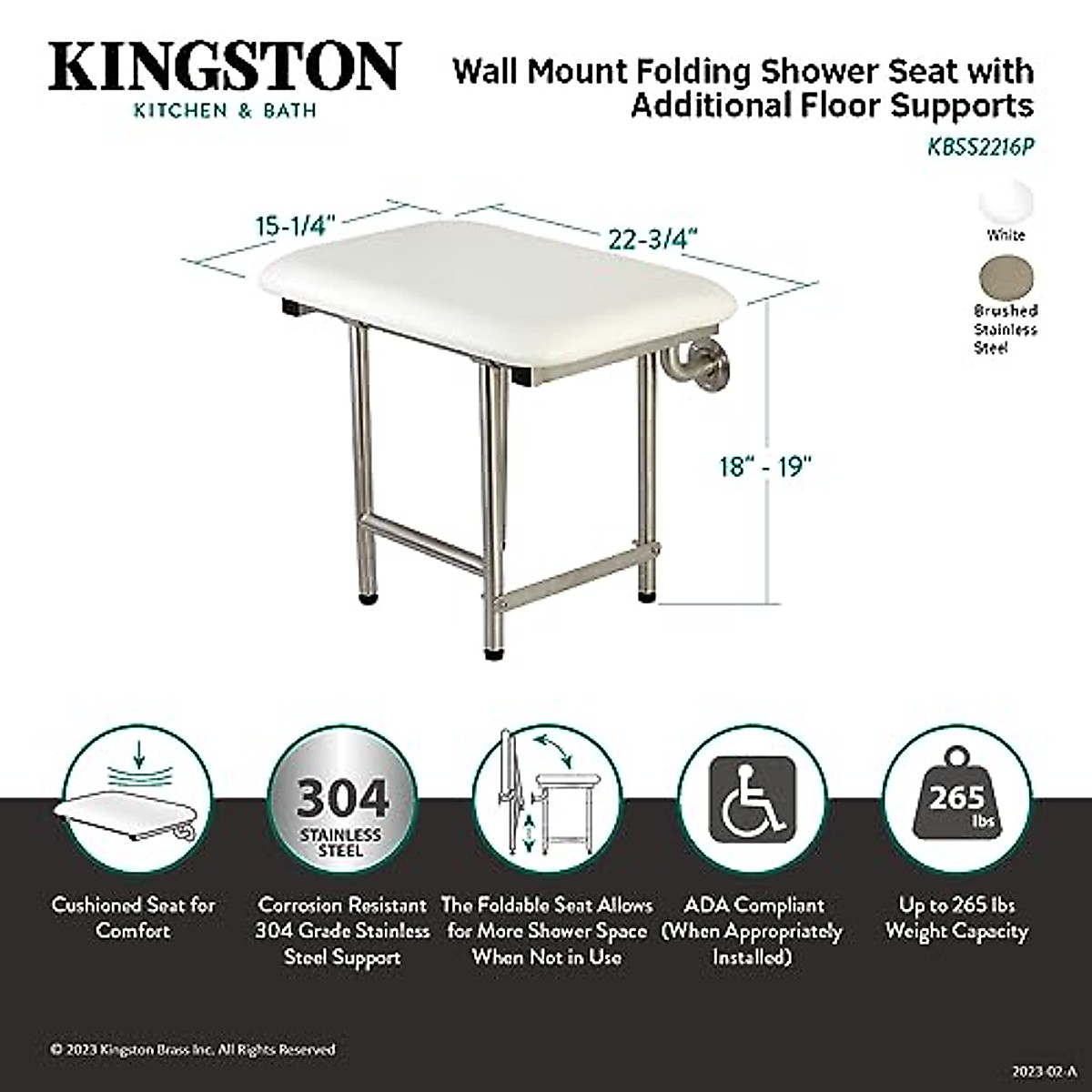 KINGSTON
KITCHEN & BATH

Wall Mount Folding Shower Seat with Additional Floor Supports
KBSS2216P

White

Brushed Stainless Steel

15-1/4"

22-3/4"

18" - 19"

304
STAINLESS STEEL

265
lbs

Cushioned Seat for Comfort

Corrosion Resistant 304 Grade Stainless Steel Support

The Foldable Seat Allows for More Shower Space When Not in Use

ADA Compliant (When Appropriately Installed)

Up to 265 lbs Weight Capacity

© 2023 Kingston Brass Inc. All Rights Reserved

2023-02-A