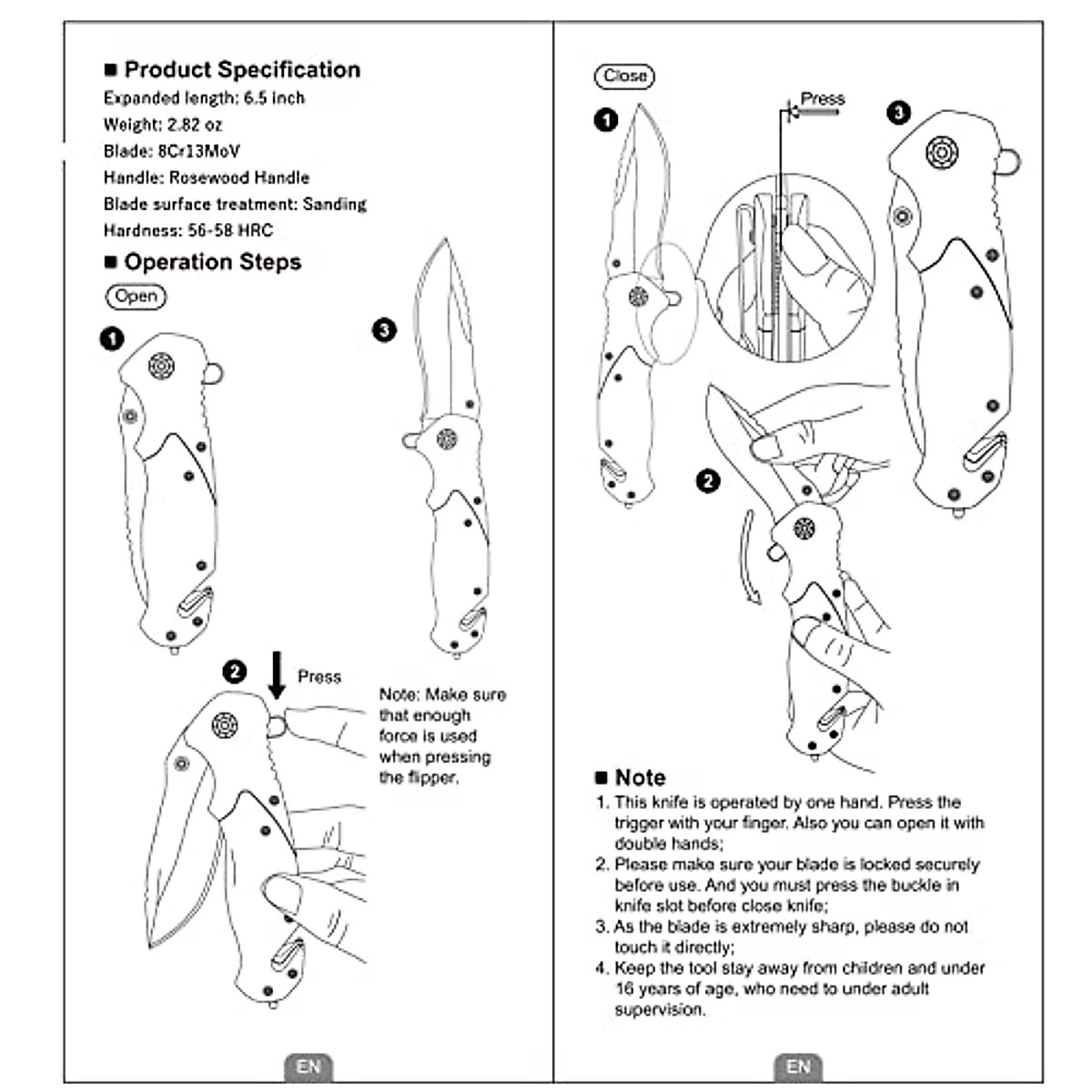 ■ Product Specification
Expanded length: 6.5 inch
Weight: 2.82 oz
Blade: 8Cr13MoV
Handle: Rosewood Handle
Blade surface treatment: Sanding
Hardness: 56-58 HRC

■ Operation Steps

Open

1

3

2

Press

Note: Make sure that enough force is used when pressing the flipper.

EN

Close

1

Press

3

2

■ Note
1. This knife is operated by one hand. Press the trigger with your finger. Also you can open it with double hands;
2. Please make sure your blade is locked securely before use. And you must press the buckle in knife slot before close knife;
3. As the blade is extremely sharp, please do not touch it directly;
4. Keep the tool stay away from children and under 16 years of age, who need to under adult supervision.

EN