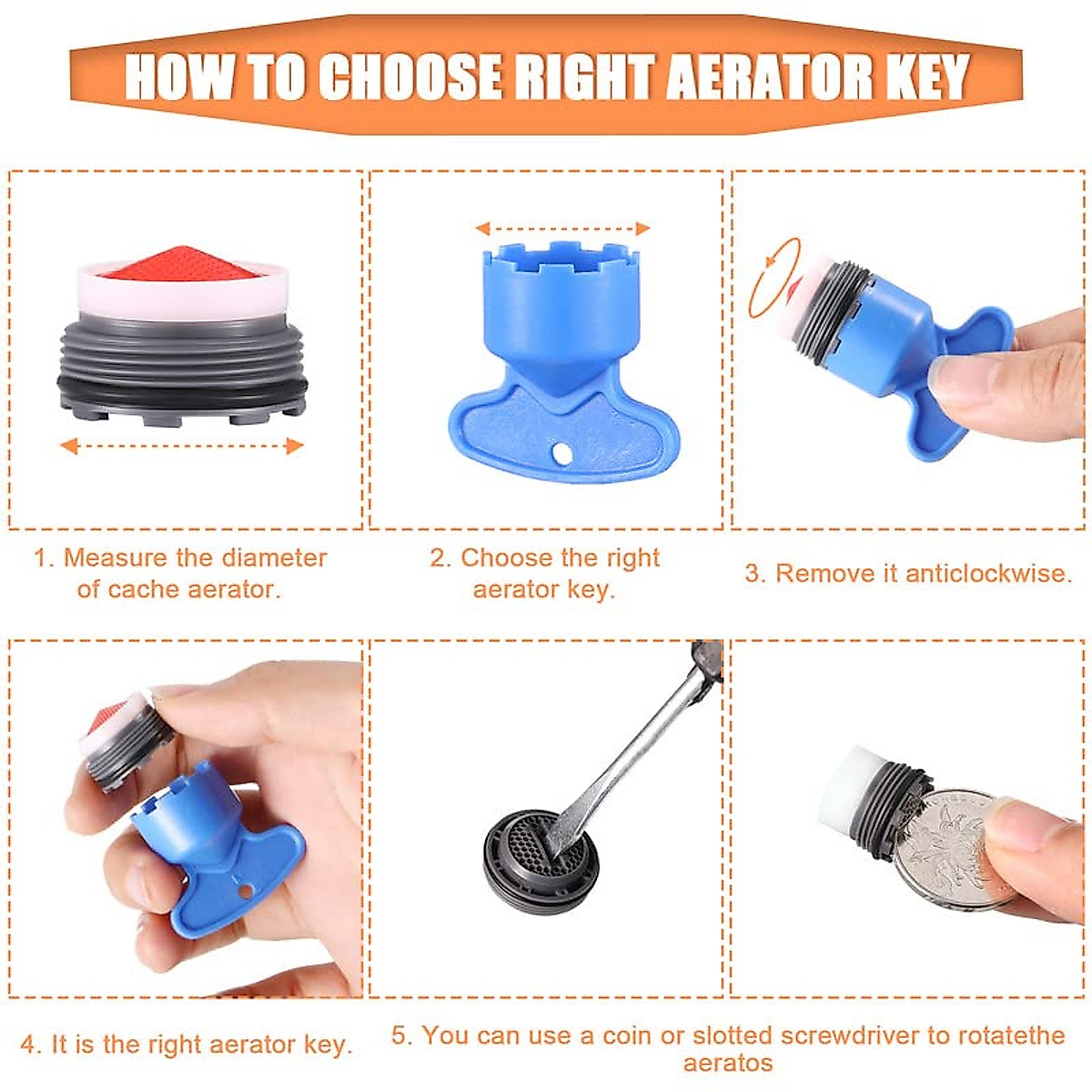 HOW TO CHOOSE RIGHT AERATOR KEY

1. Measure the diameter of cache aerator.

2. Choose the right aerator key.

3. Remove it anticlockwise.

4. It is the right aerator key.

5. You can use a coin or slotted screwdriver to rotatethe aeratos