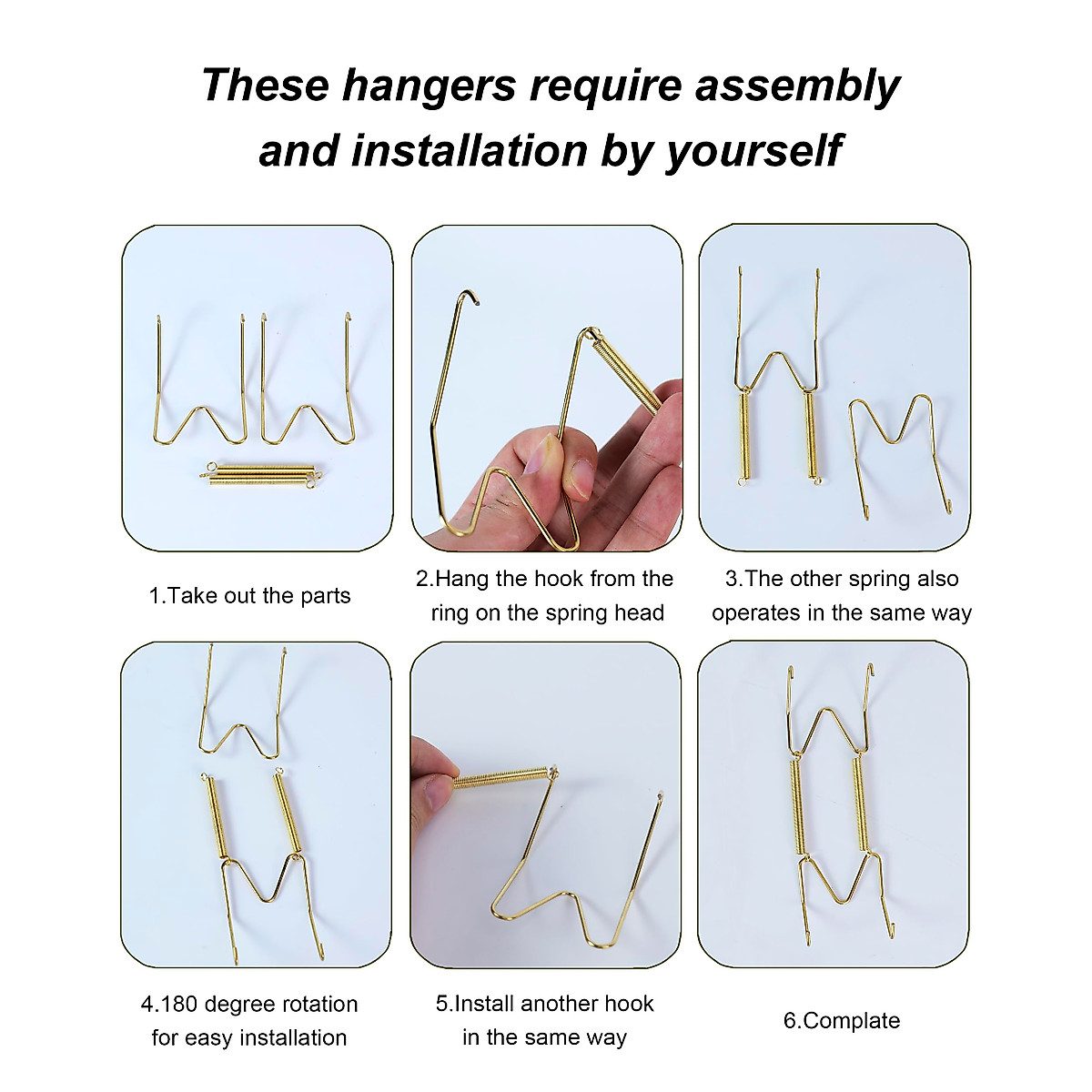 These hangers require assembly and installation by yourself

1.Take out the parts

2.Hang the hook from the ring on the spring head

3.The other spring also operates in the same way

4.180 degree rotation for easy installation

5.Install another hook in the same way

6.Complate