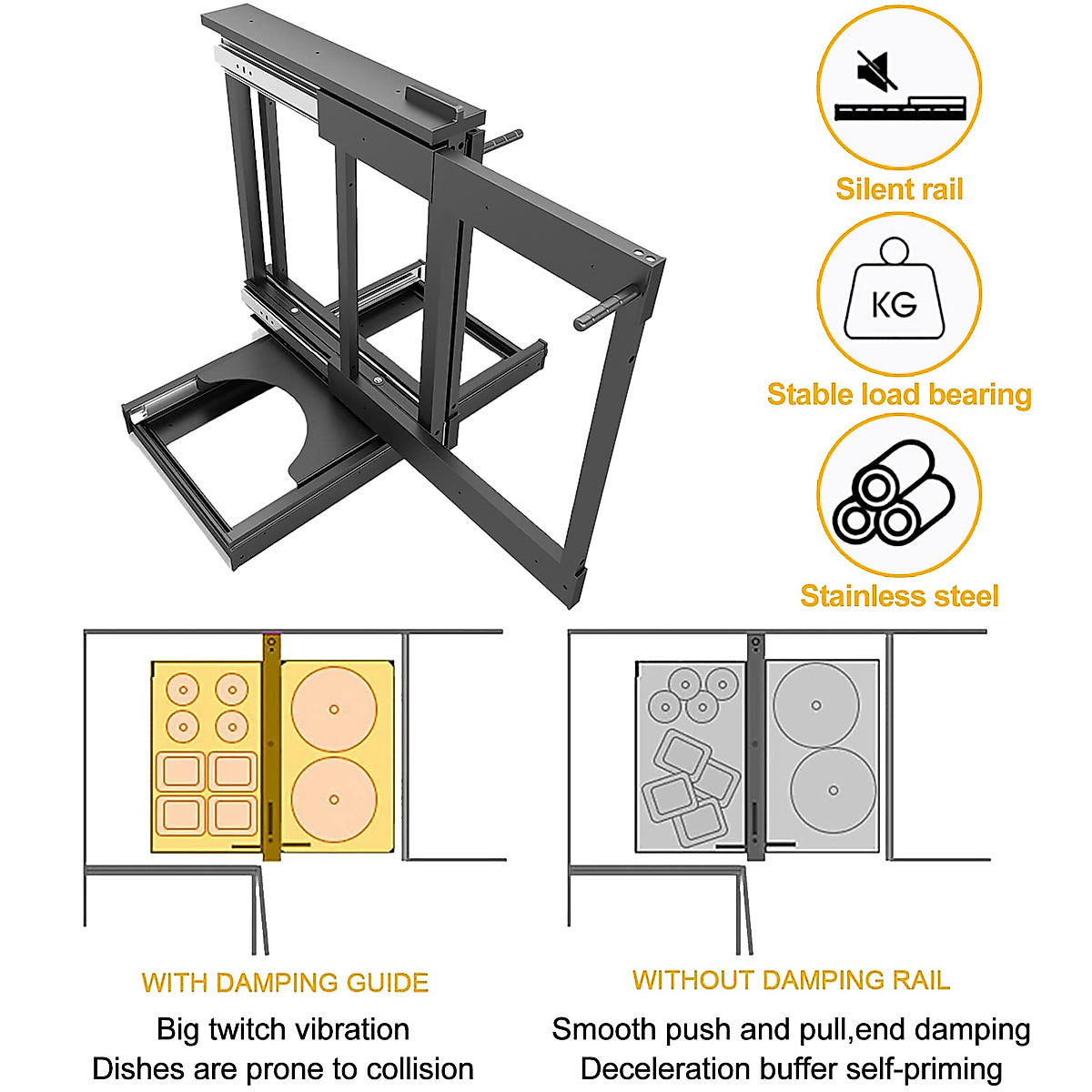 Silent rail

KG

Stable load bearing

Stainless steel

WITH DAMPING GUIDE

Big twitch vibration
Dishes are prone to collision

WITHOUT DAMPING RAIL

Smooth push and pull,end damping
Deceleration buffer self-priming