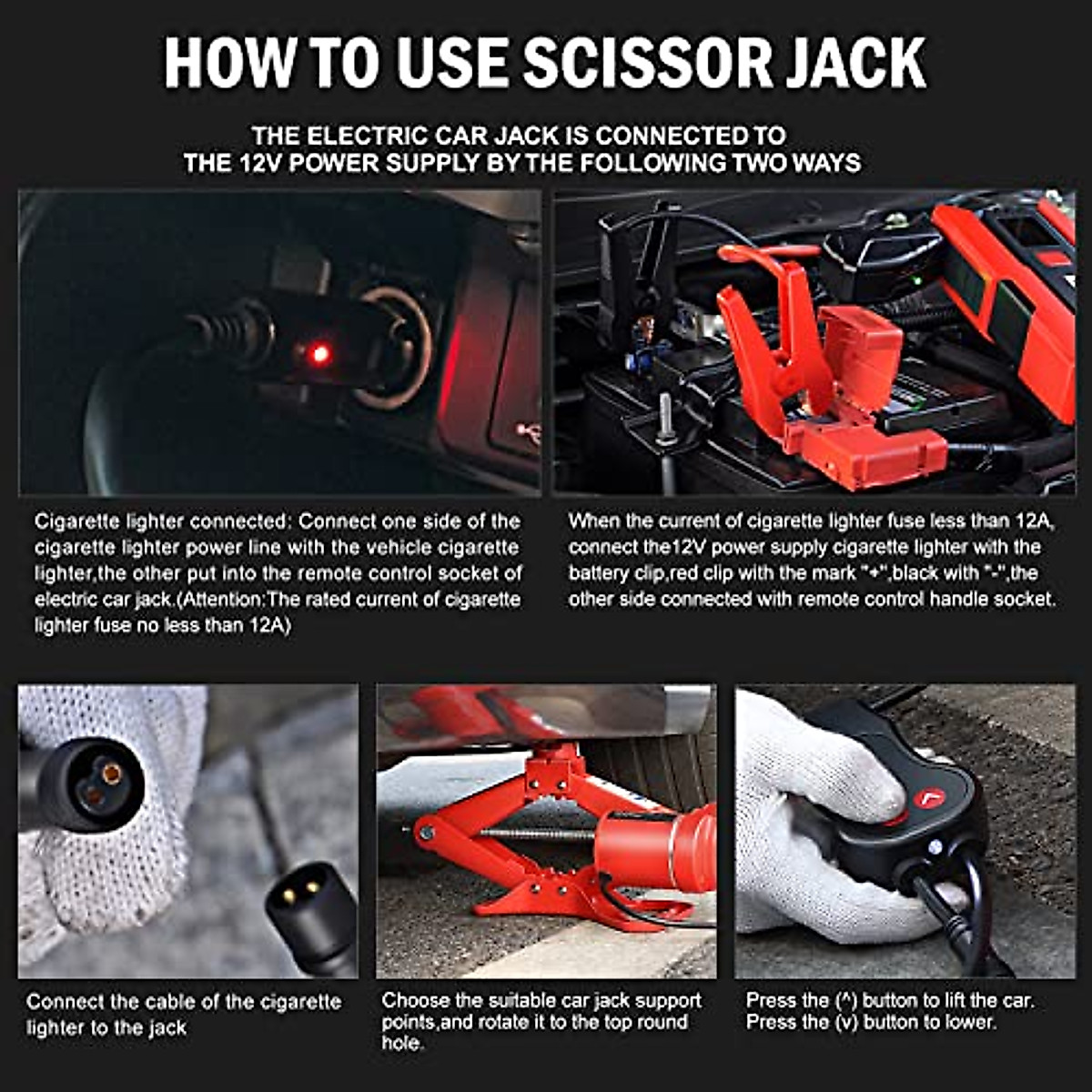 HOW TO USE SCISSOR JACK

THE ELECTRIC CAR JACK IS CONNECTED TO THE 12V POWER SUPPLY BY THE FOLLOWING TWO WAYS

Cigarette lighter connected: Connect one side of the cigarette lighter power line with the vehicle cigarette lighter,the other put into the remote control socket of electric car jack.(Attention:The rated current of cigarette lighter fuse no less than 12A)

When the current of cigarette lighter fuse less than 12A, connect the12V power supply cigarette lighter with the battery clip,red clip with the mark "+",black with "-",the other side connected with remote control handle socket.

Connect the cable of the cigarette lighter to the jack

Choose the suitable car jack support points,and rotate it to the top round hole.

Press the (^) button to lift the car. Press the (v) button to lower.