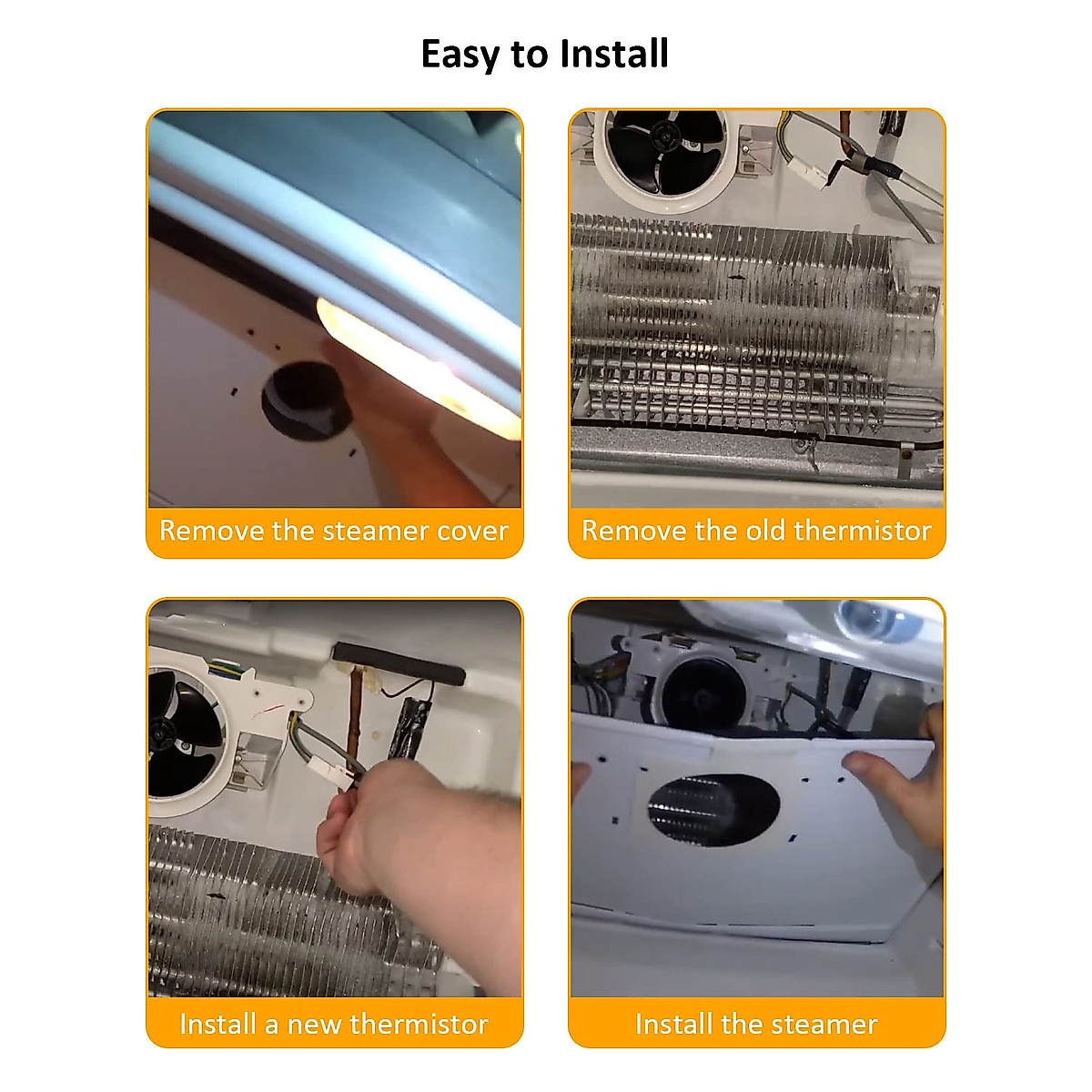 Easy to Install

Remove the steamer cover

Remove the old thermistor

Install a new thermistor

Install the steamer