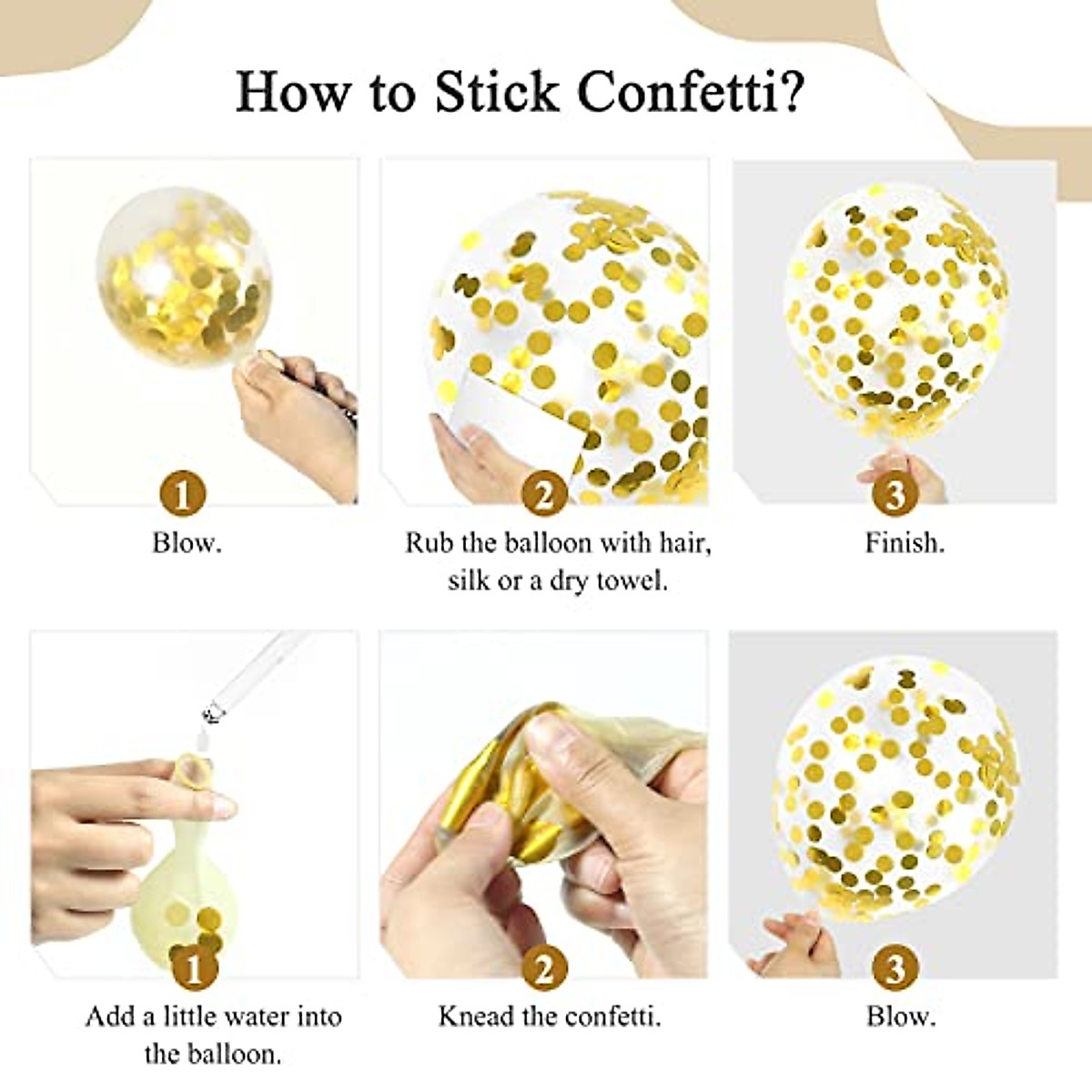 How to Stick Confetti?

1
Blow.

2
Rub the balloon with hair, silk or a dry towel.

3
Finish.

1
Add a little water into the balloon.

2
Knead the confetti.

3
Blow.