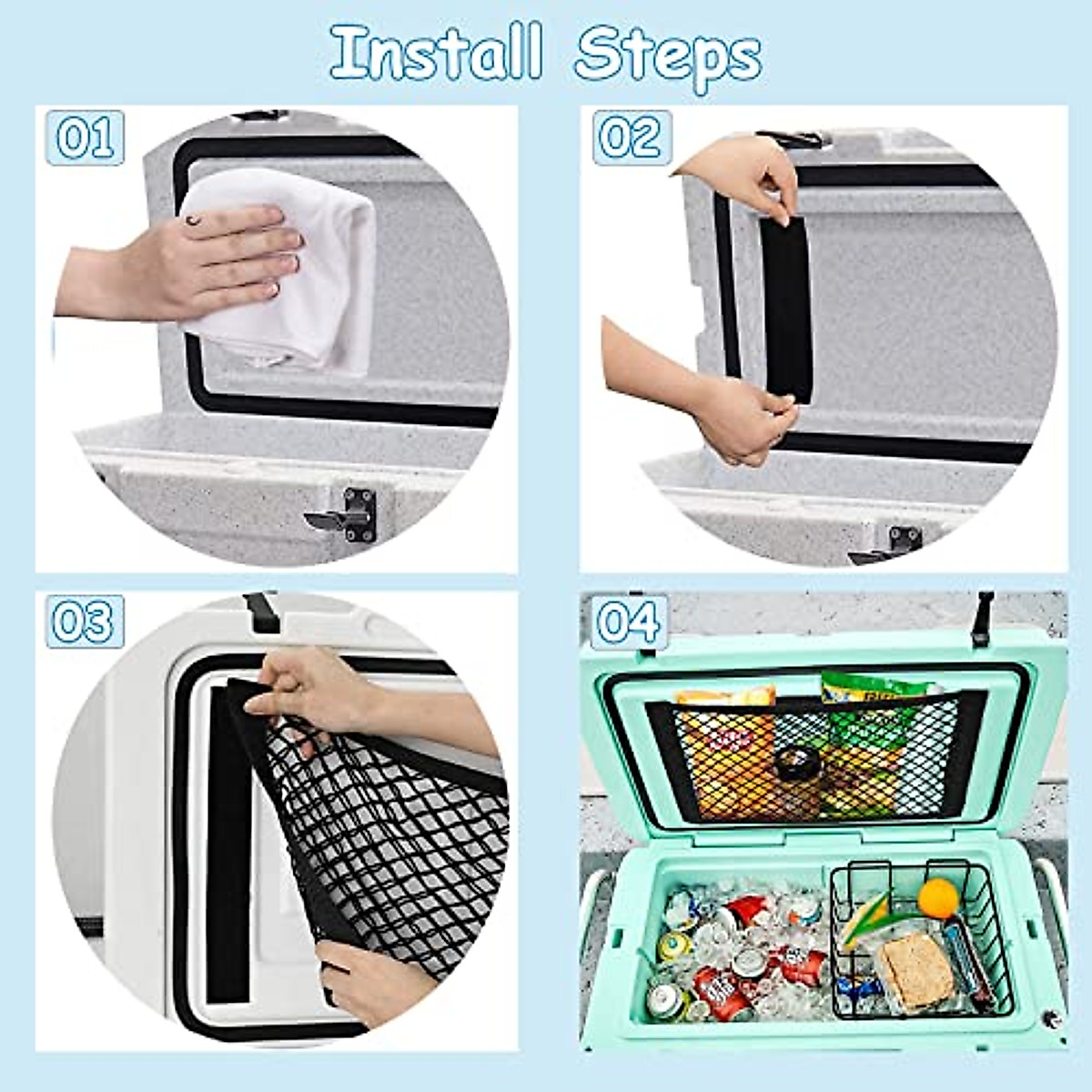 Install Steps

01

02

03

04