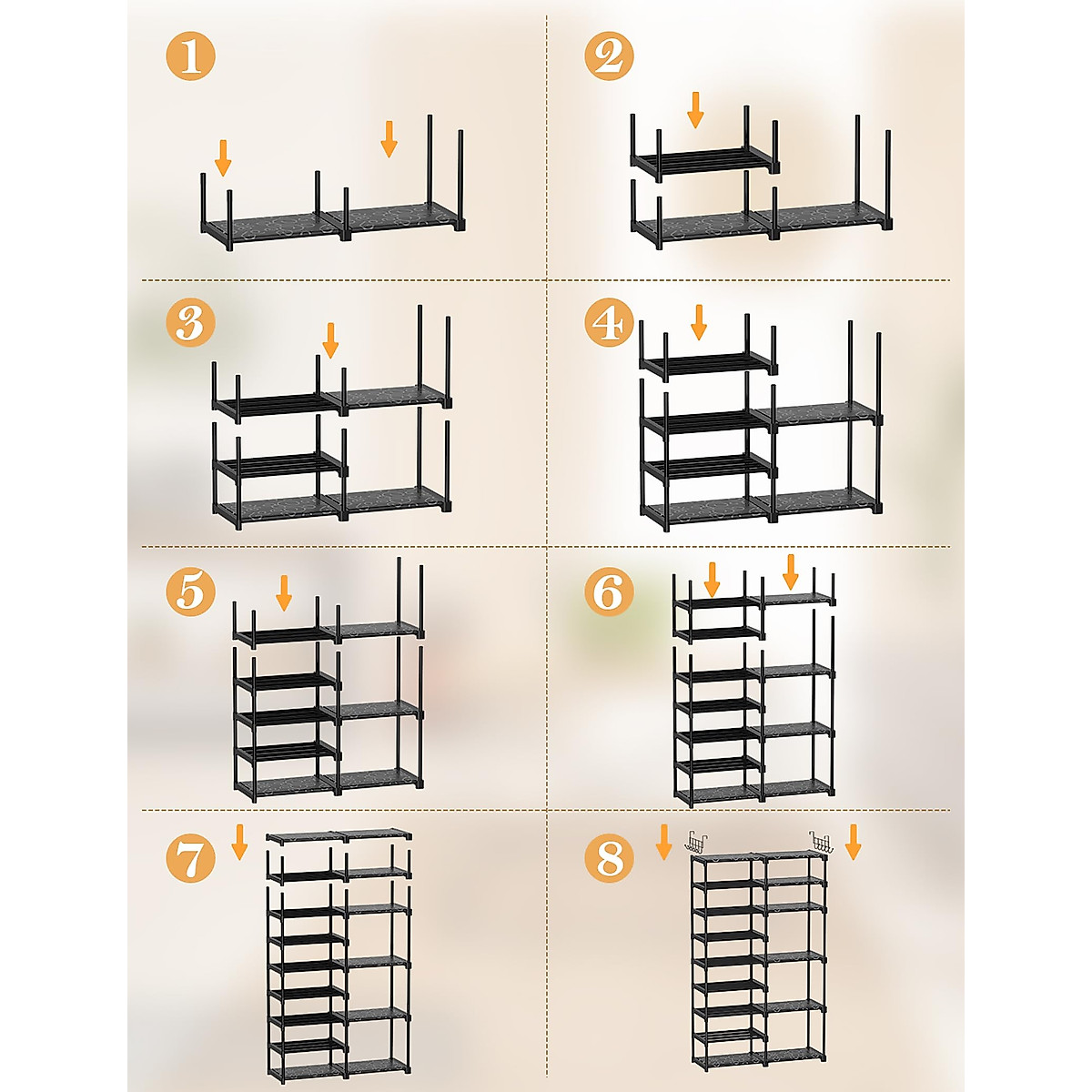 1
2
3
4
5
6
7
8