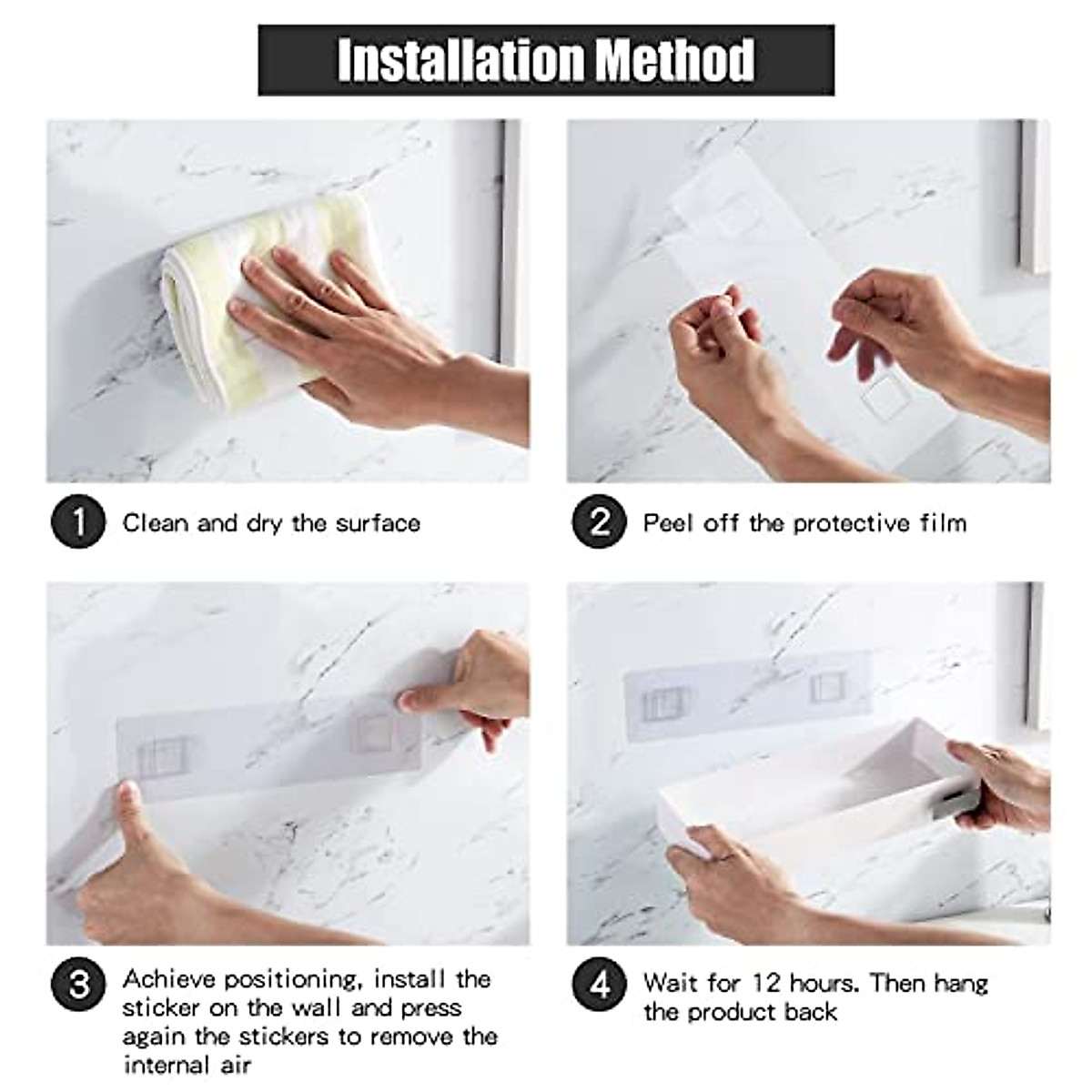 Installation Method

1 Clean and dry the surface

2 Peel off the protective film

3 Achieve positioning, install the sticker on the wall and press again the stickers to remove the internal air

4 Wait for 12 hours. Then hang the product back