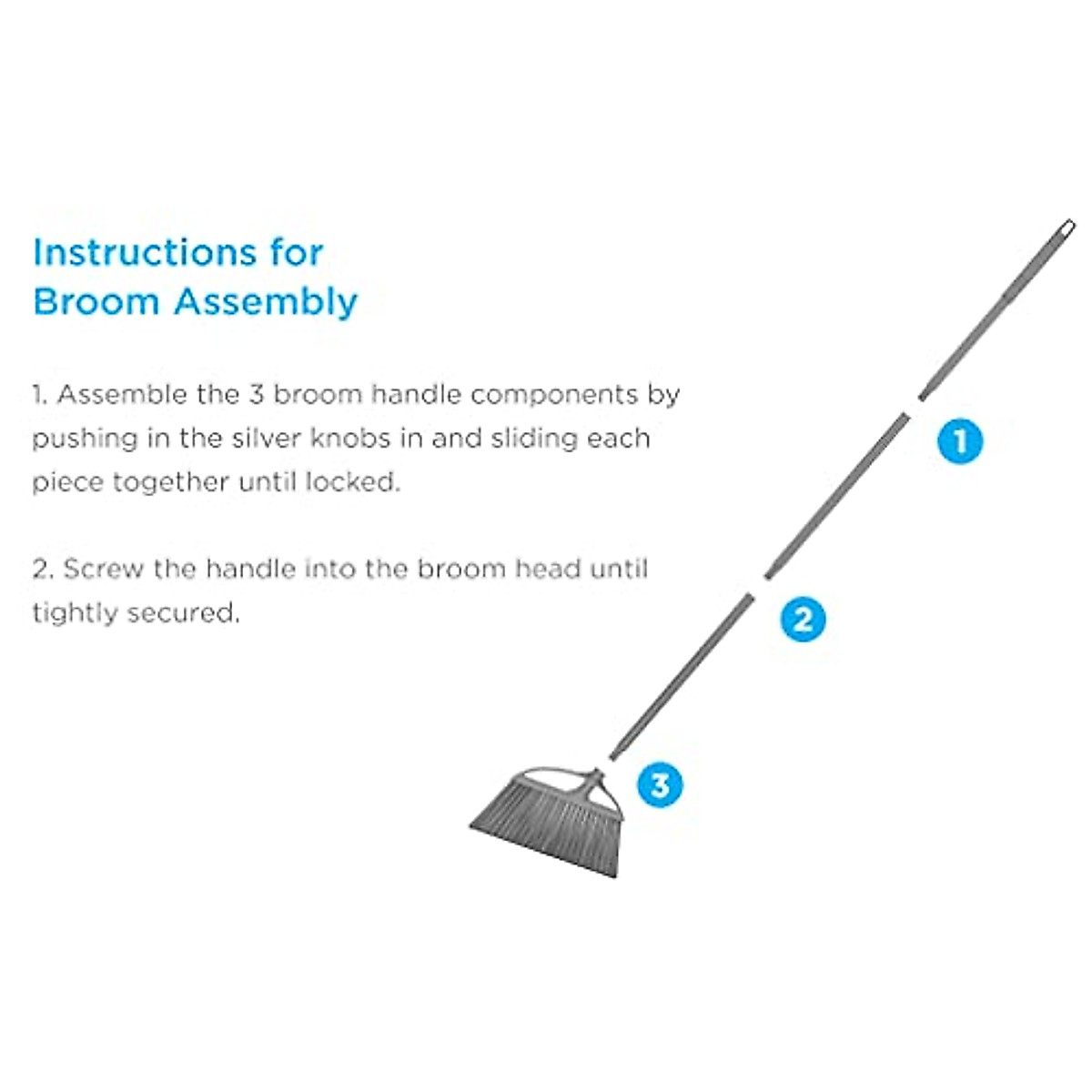 Instructions for
Broom Assembly

1. Assemble the 3 broom handle components by pushing in the silver knobs in and sliding each piece together until locked.

2. Screw the handle into the broom head until tightly secured.

1

2

3