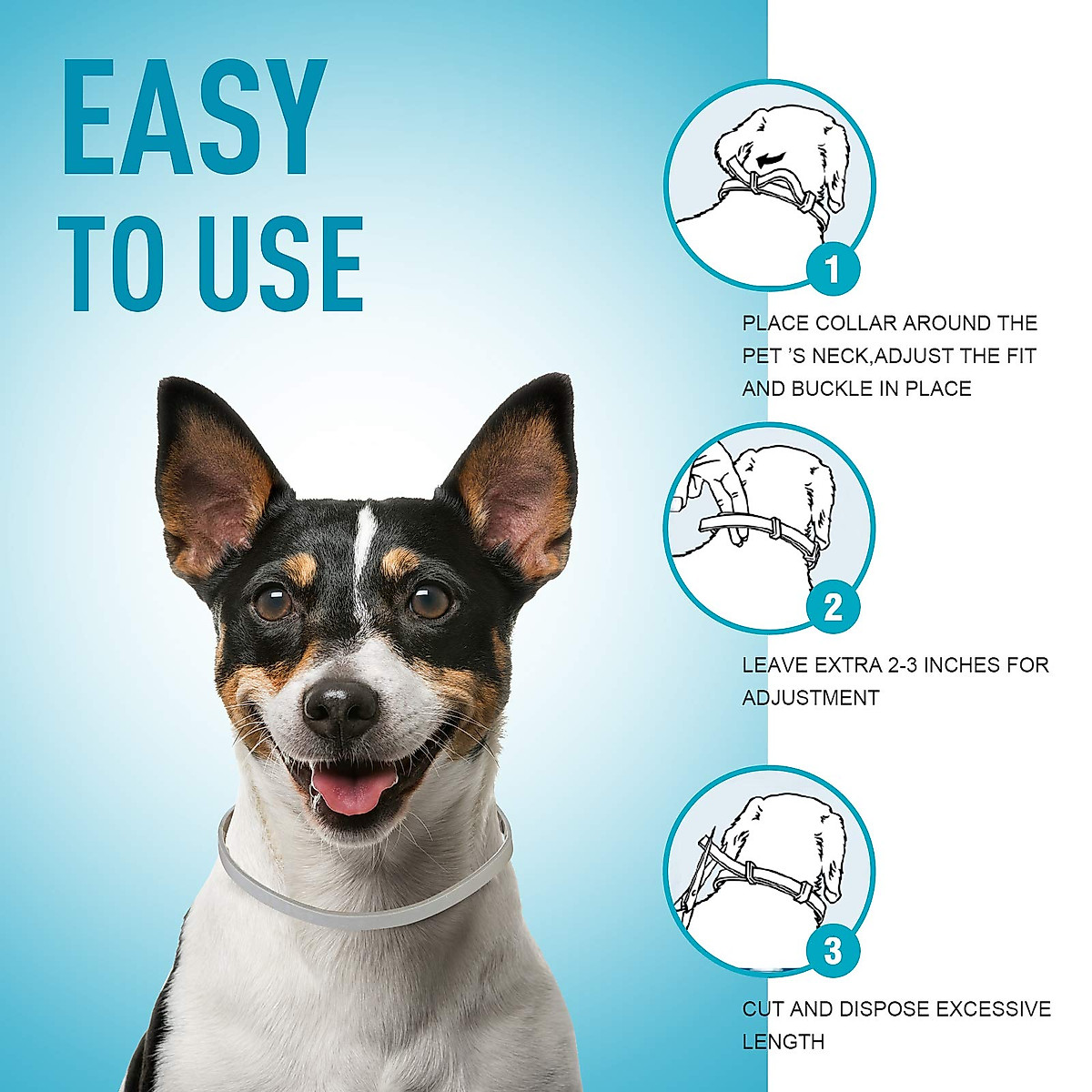 EASY TO USE

1

PLACE COLLAR AROUND THE PET 'S NECK,ADJUST THE FIT AND BUCKLE IN PLACE

2

LEAVE EXTRA 2-3 INCHES FOR ADJUSTMENT

3

CUT AND DISPOSE EXCESSIVE LENGTH