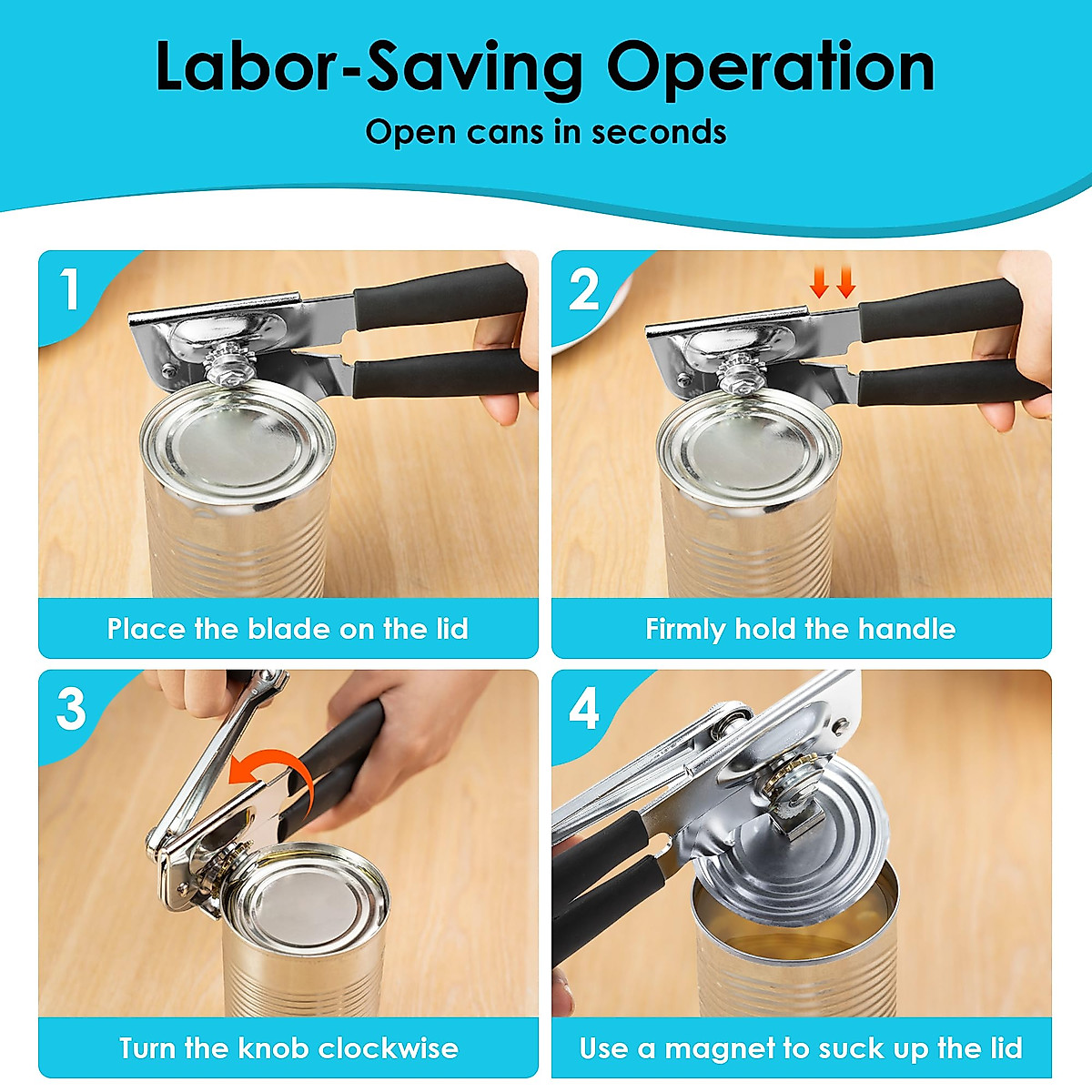 Labor-Saving Operation
Open cans in seconds

1
Place the blade on the lid

2
Firmly hold the handle

3
Turn the knob clockwise

4
Use a magnet to suck up the lid