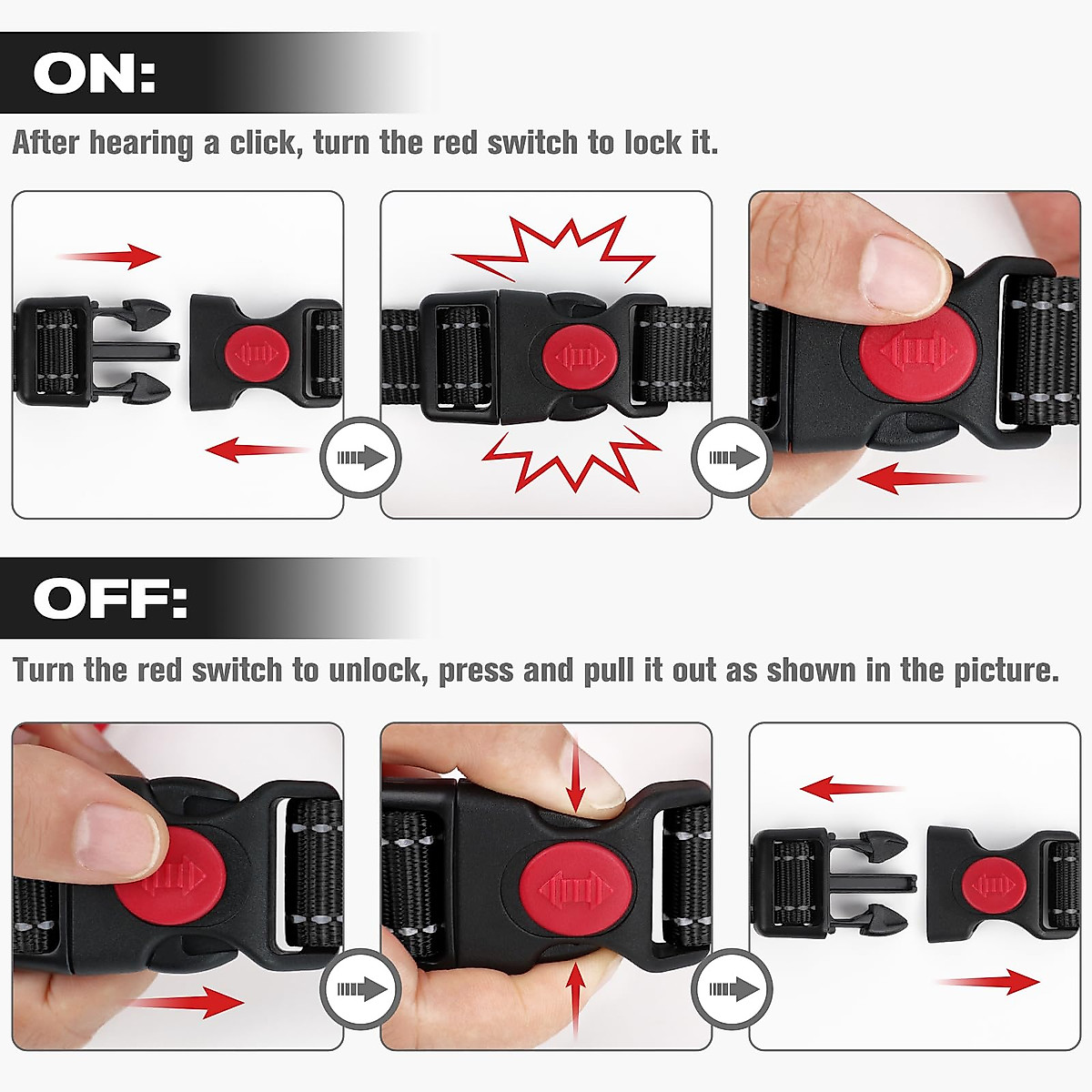 ON:

After hearing a click, turn the red switch to lock it.

OFF:

Turn the red switch to unlock, press and pull it out as shown in the picture.