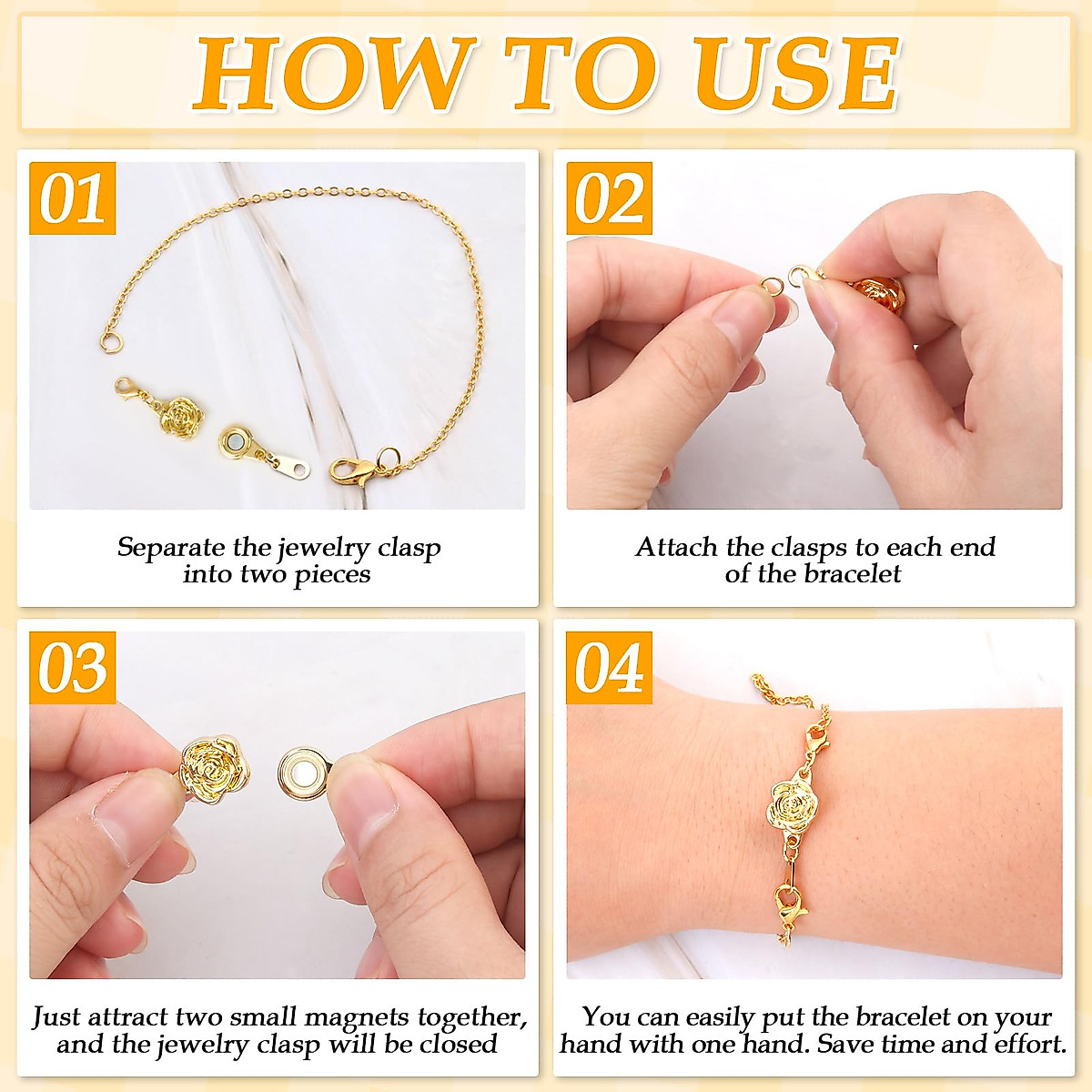 HOW TO USE

01

Separate the jewelry clasp into two pieces

02

Attach the clasps to each end of the bracelet

03

Just attract two small magnets together, and the jewelry clasp will be closed

04

You can easily put the bracelet on your hand with one hand. Save time and effort.