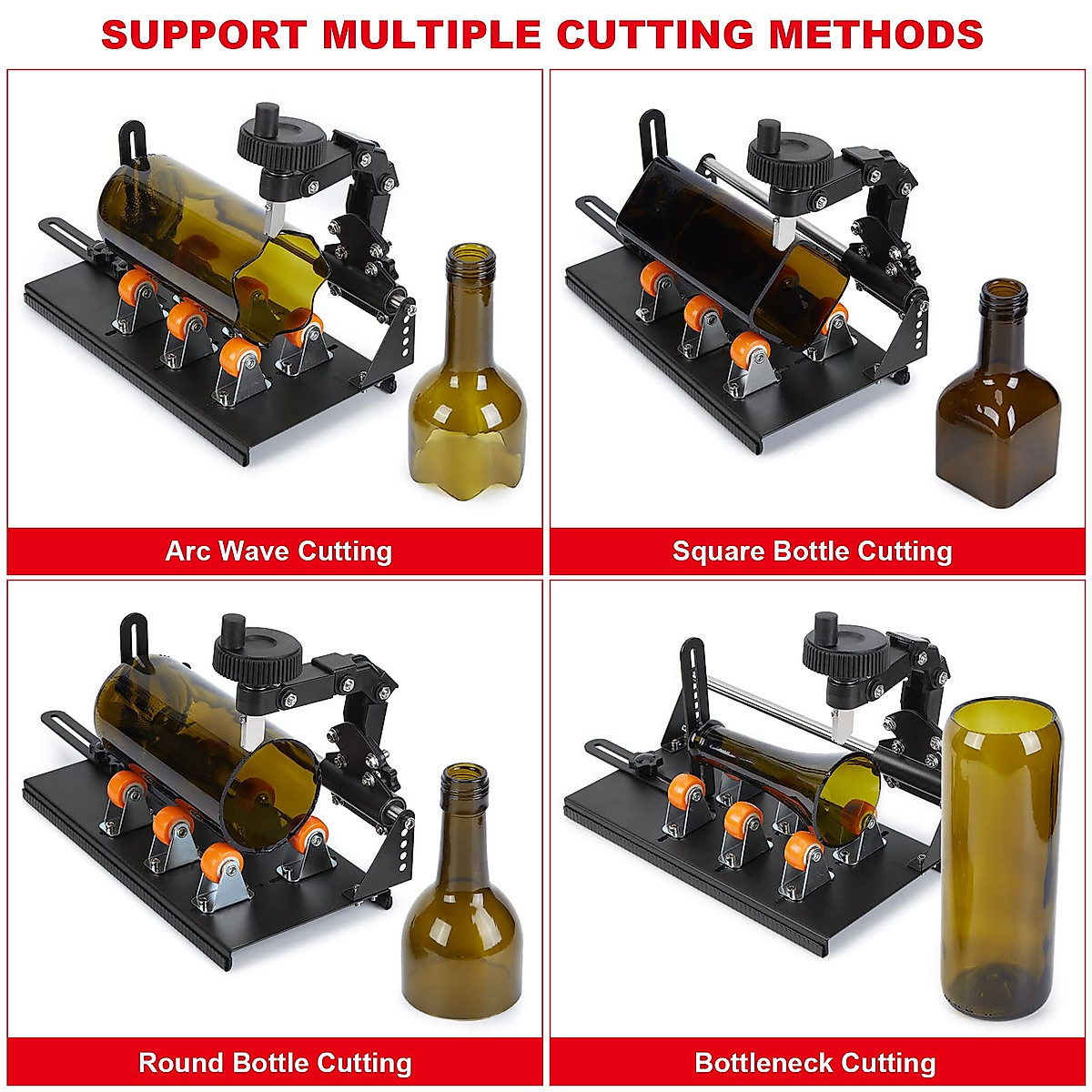 SUPPORT MULTIPLE CUTTING METHODS

Arc Wave Cutting

Square Bottle Cutting

Round Bottle Cutting

Bottleneck Cutting