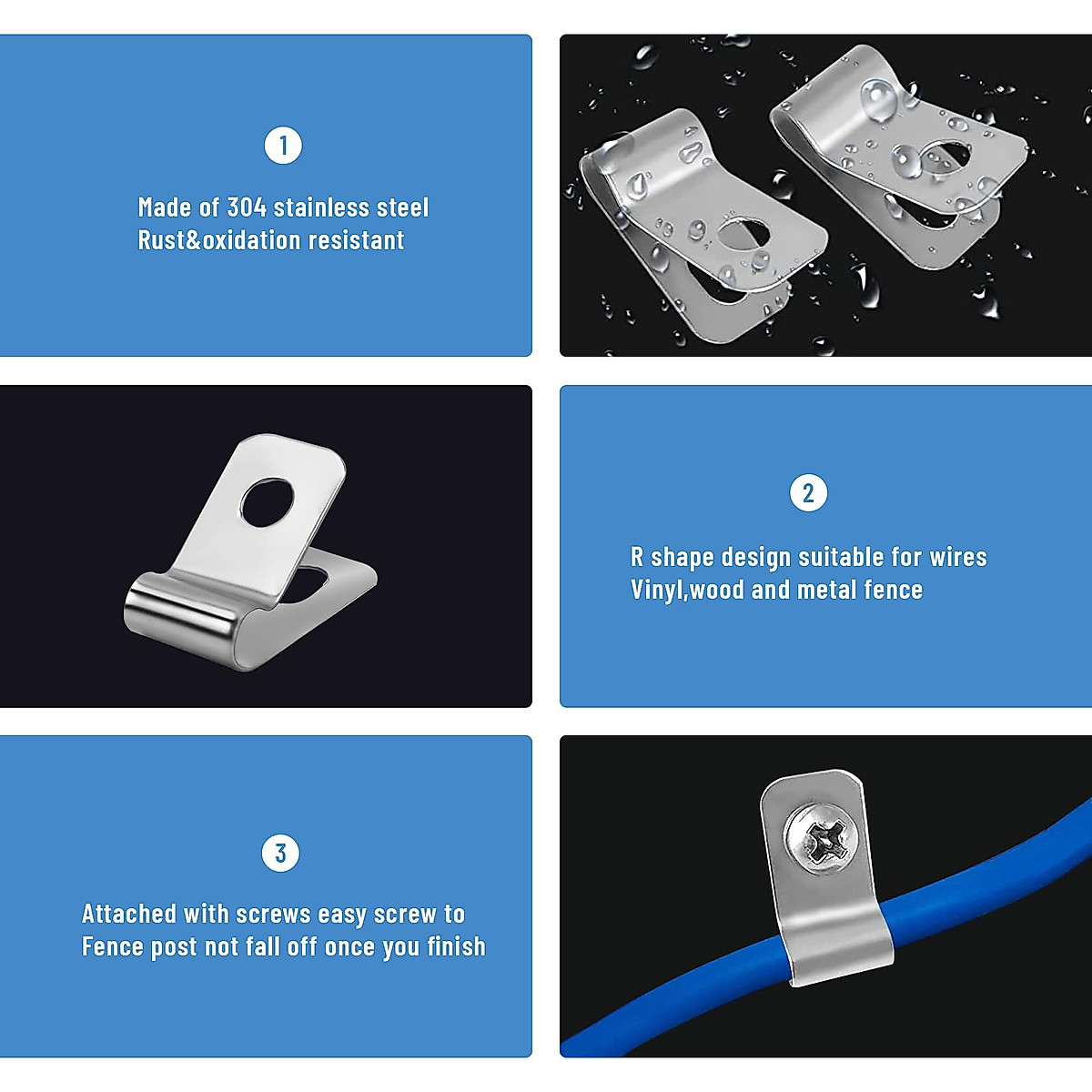 1

Made of 304 stainless steel
Rust&oxidation resistant

2

R shape design suitable for wires
Vinyl,wood and metal fence

3

Attached with screws easy screw to
Fence post not fall off once you finish