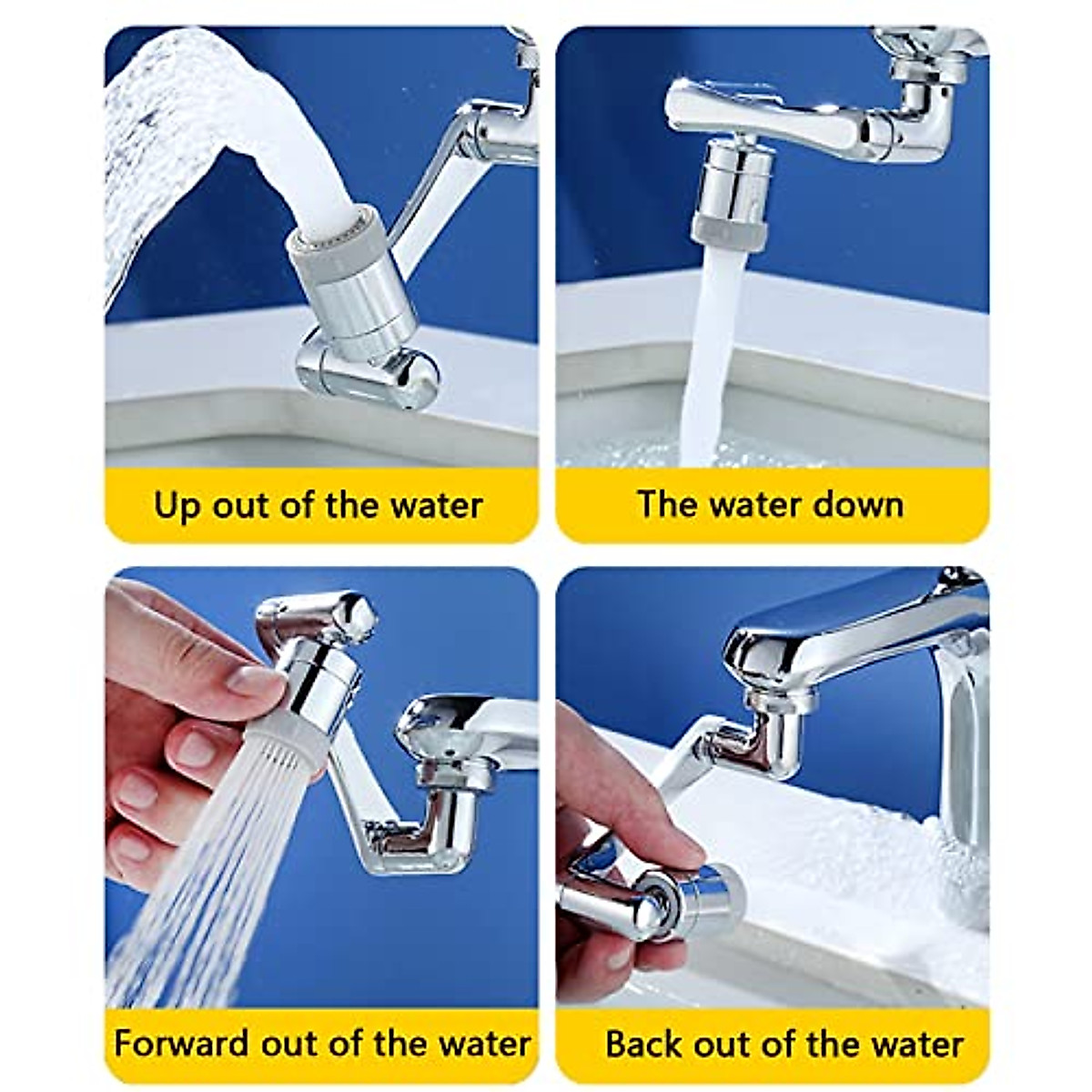 Up out of the water

The water down

Forward out of the water

Back out of the water