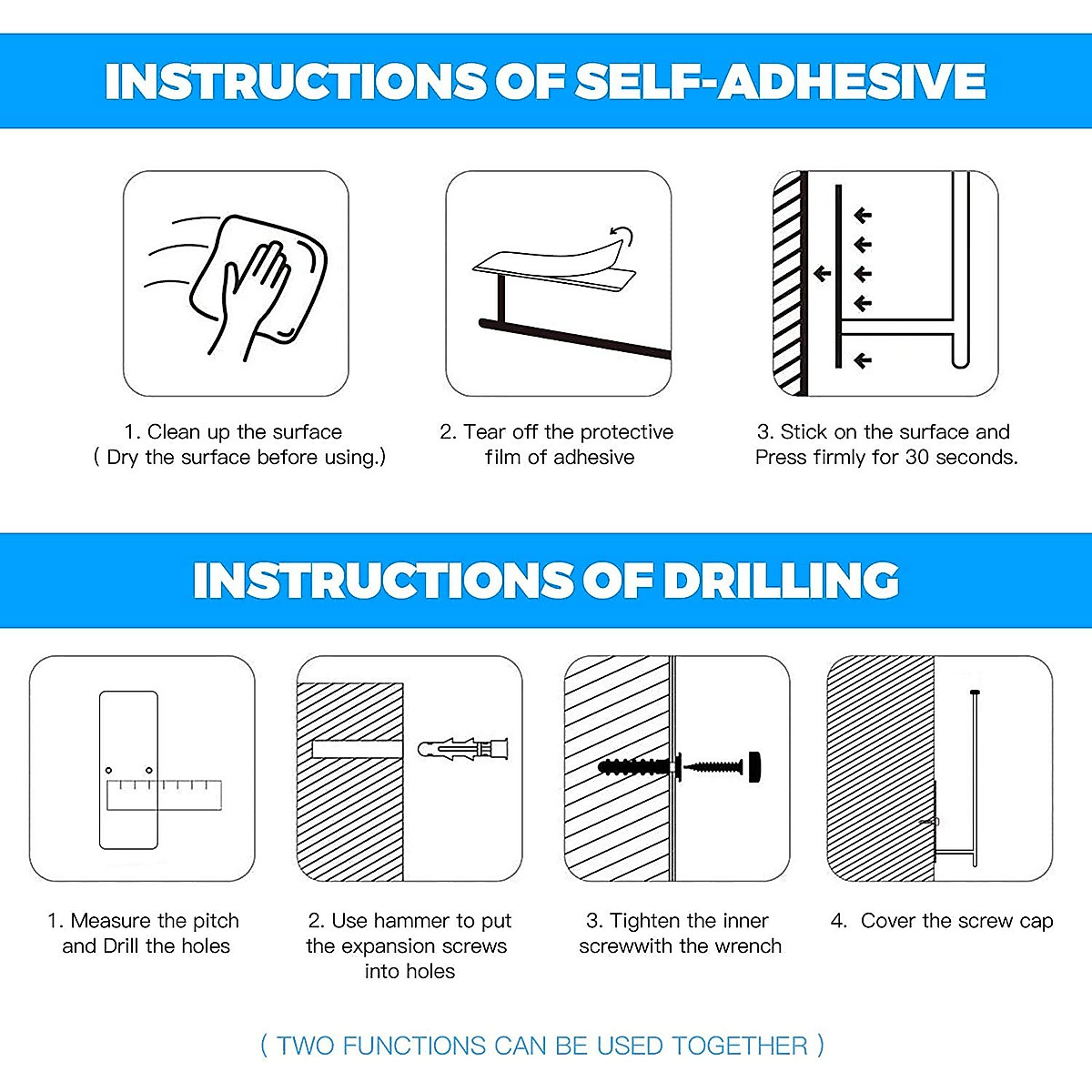 INSTRUCTIONS OF SELF-ADHESIVE

1. Clean up the surface
( Dry the surface before using.)

2. Tear off the protective film of adhesive

3. Stick on the surface and Press firmly for 30 seconds.

INSTRUCTIONS OF DRILLING

1. Measure the pitch and Drill the holes

2. Use hammer to put the expansion screws into holes

3. Tighten the inner screwwith the wrench

4. Cover the screw cap

( TWO FUNCTIONS CAN BE USED TOGETHER )