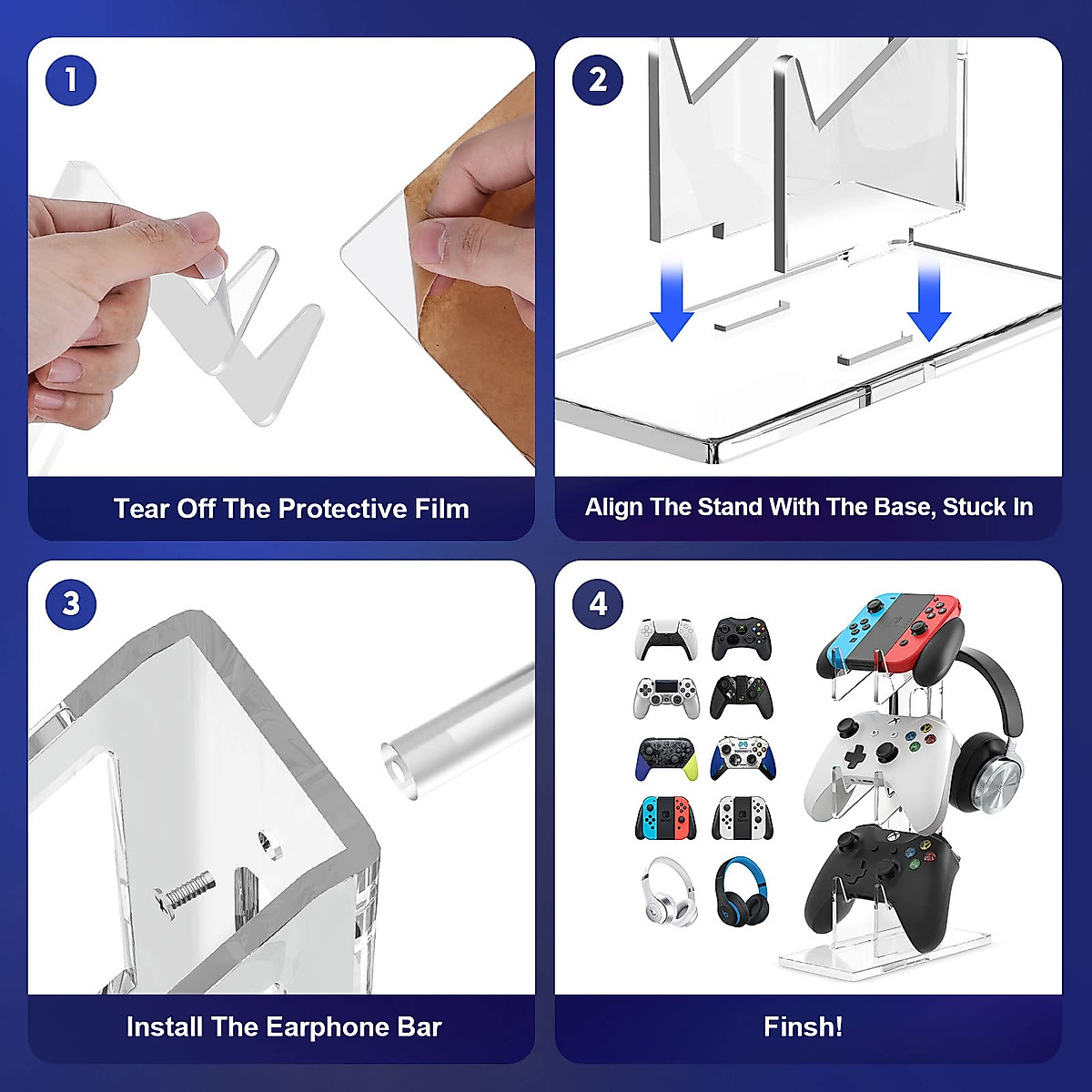 1

Tear Off The Protective Film

2

Align The Stand With The Base, Stuck In

3

Install The Earphone Bar

4

Finsh!