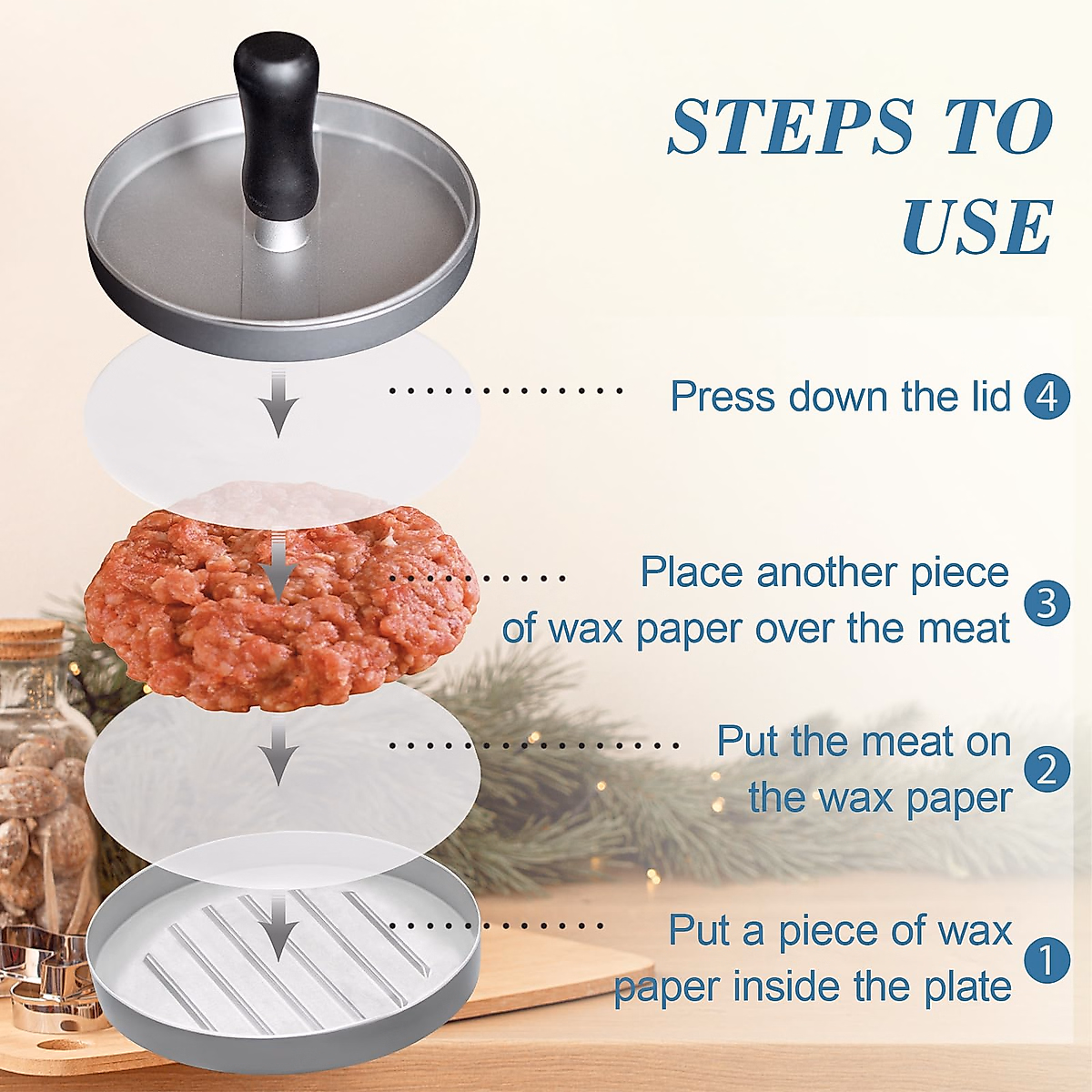 STEPS TO USE

Press down the lid 4

Place another piece of wax paper over the meat 3

Put the meat on the wax paper 2

Put a piece of wax paper inside the plate 1