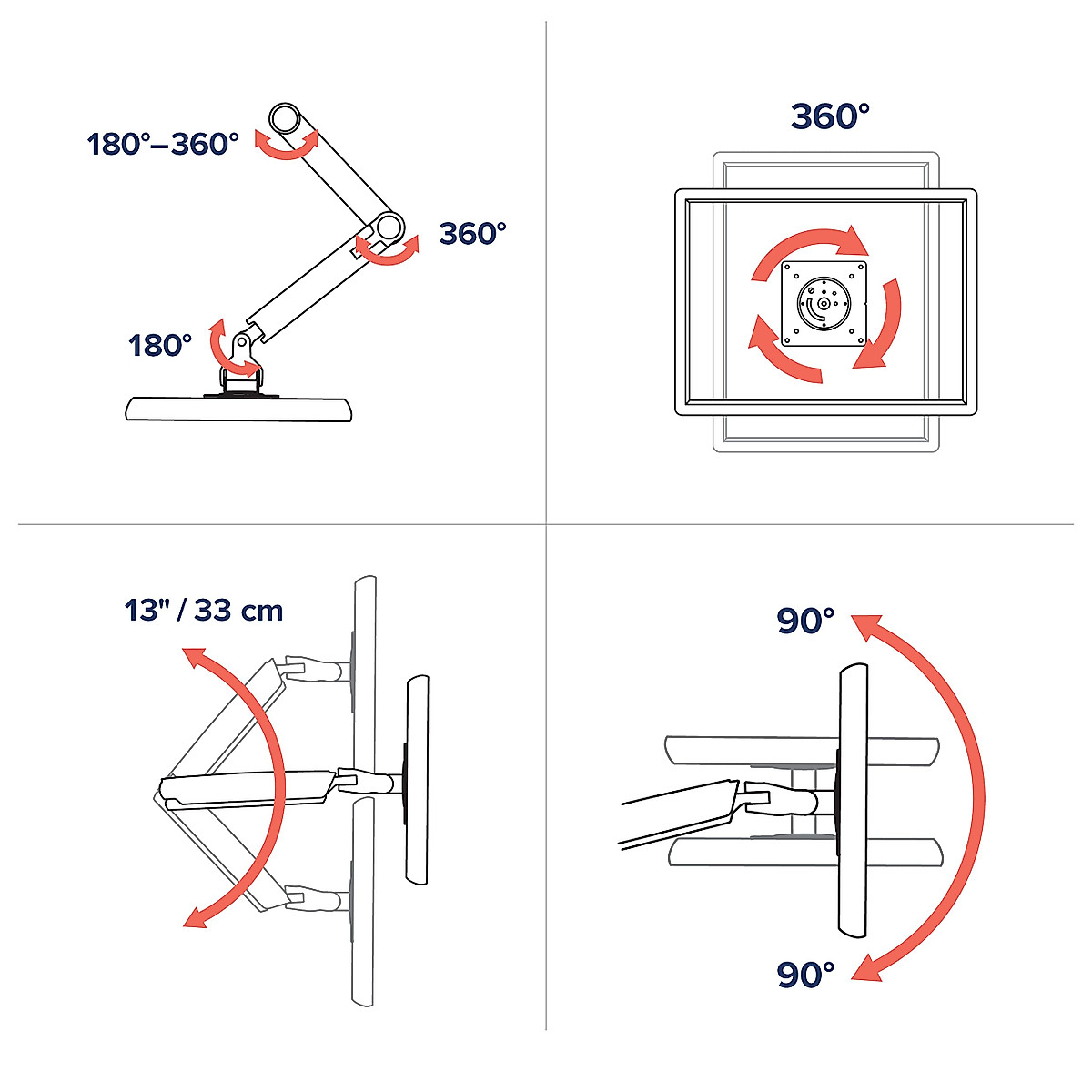 180°–360°

360°

180°

360°

13" / 33 cm

90°

90°