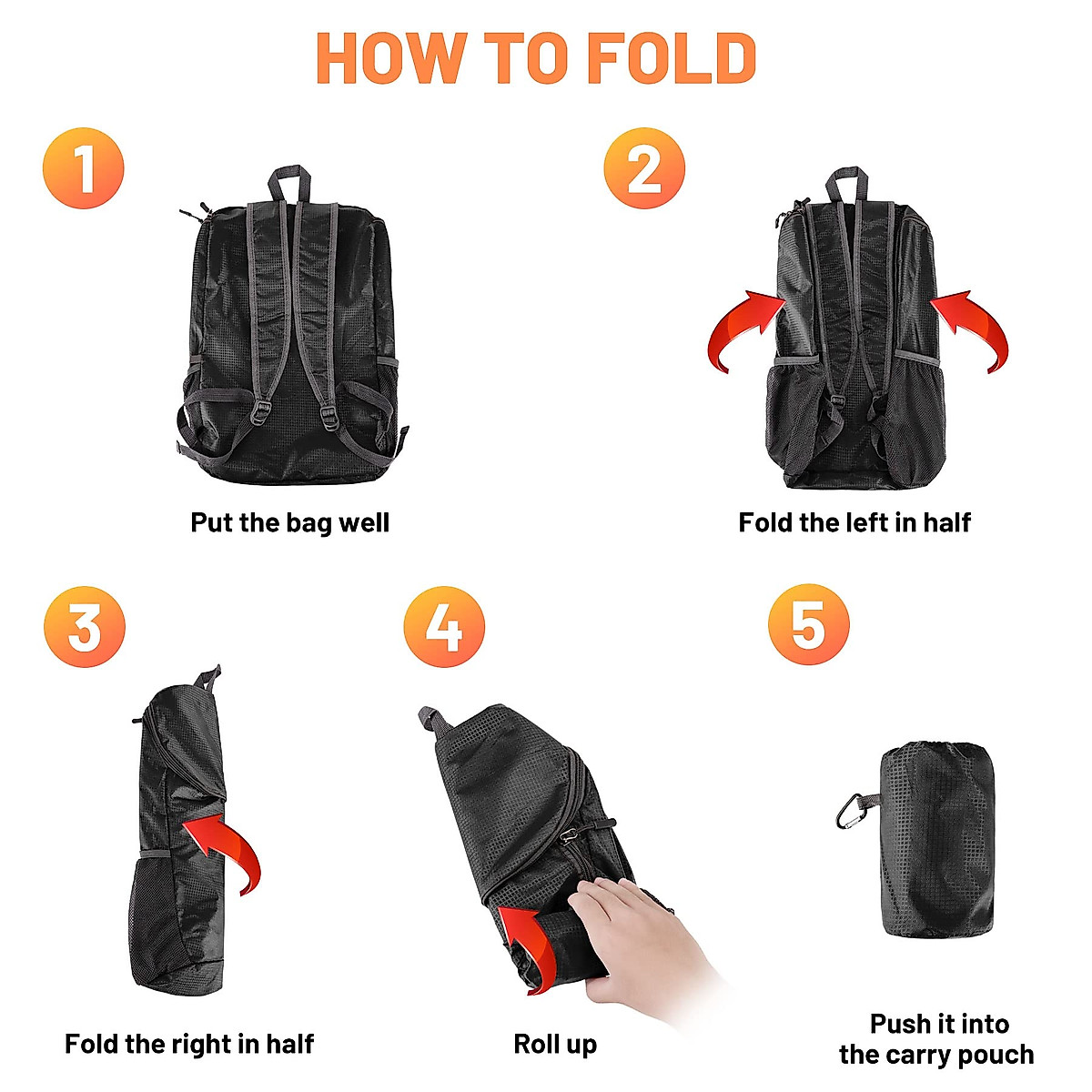 HOW TO FOLD

1

Put the bag well

2

Fold the left in half

3

Fold the right in half

4

Roll up

5

Push it into the carry pouch